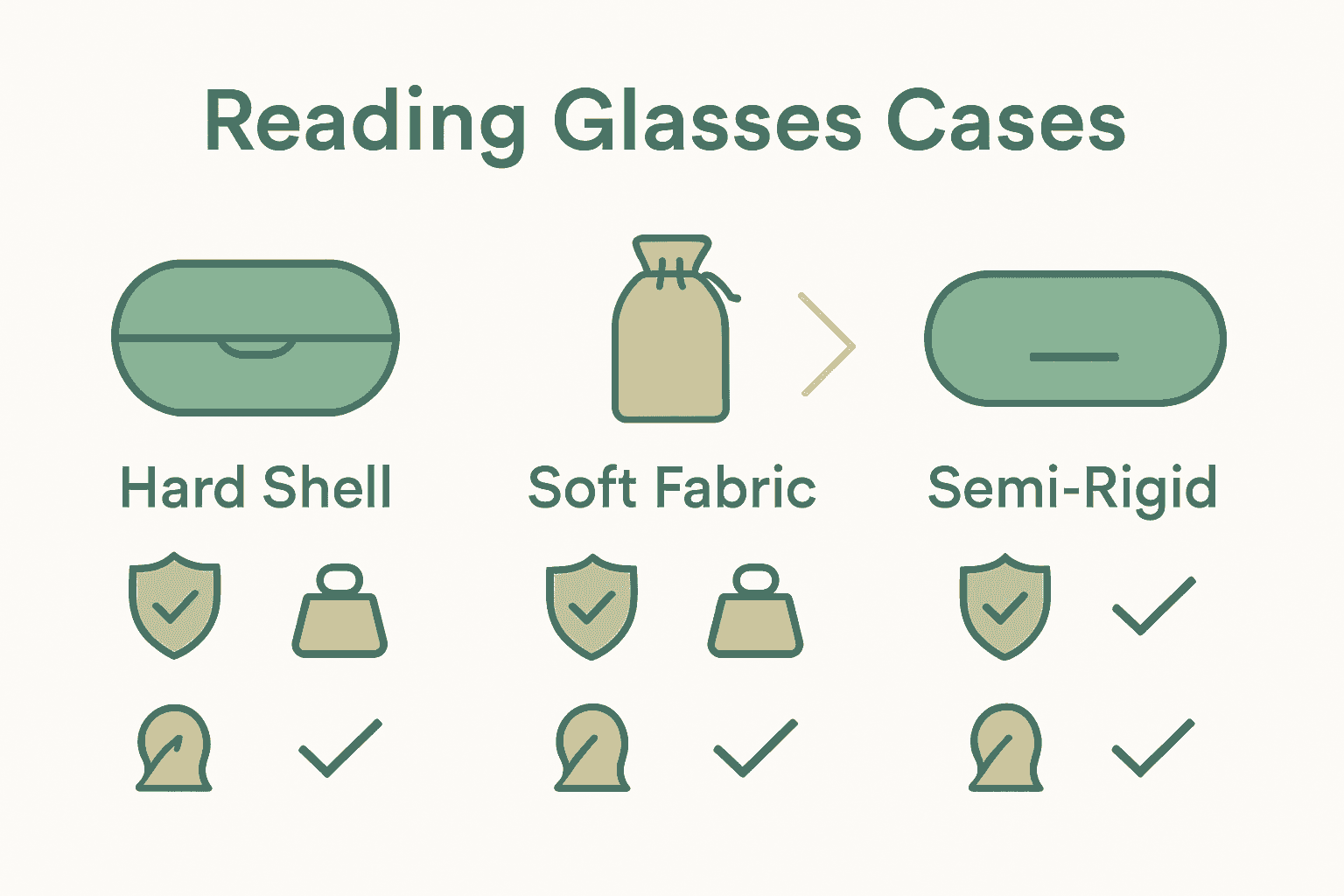 Reading Glasses Cases

Hard Shell

Soft Fabric

Semi-Rigid