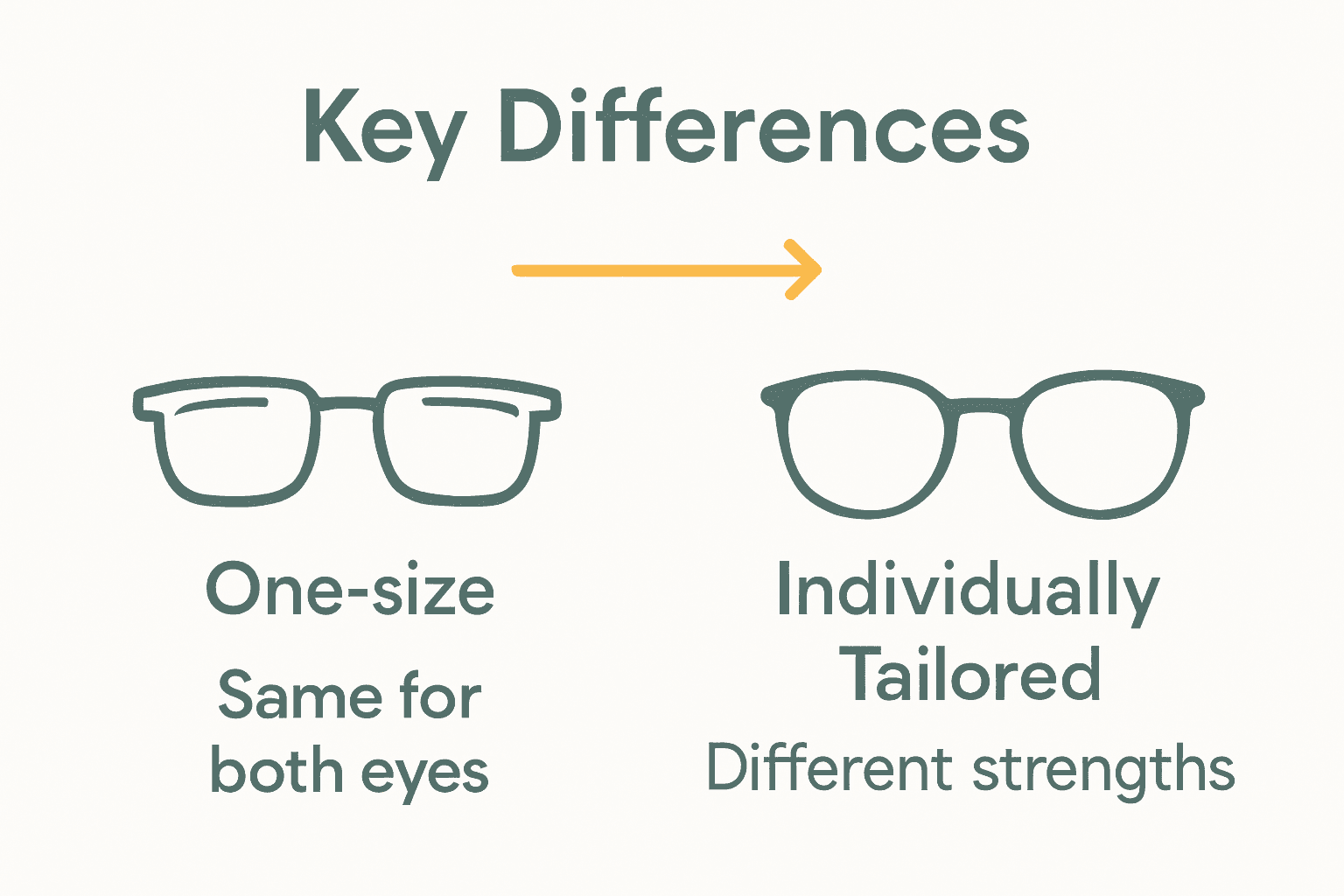 Key Differences

One-size

Same for both eyes

Individually Tailored

Different strengths