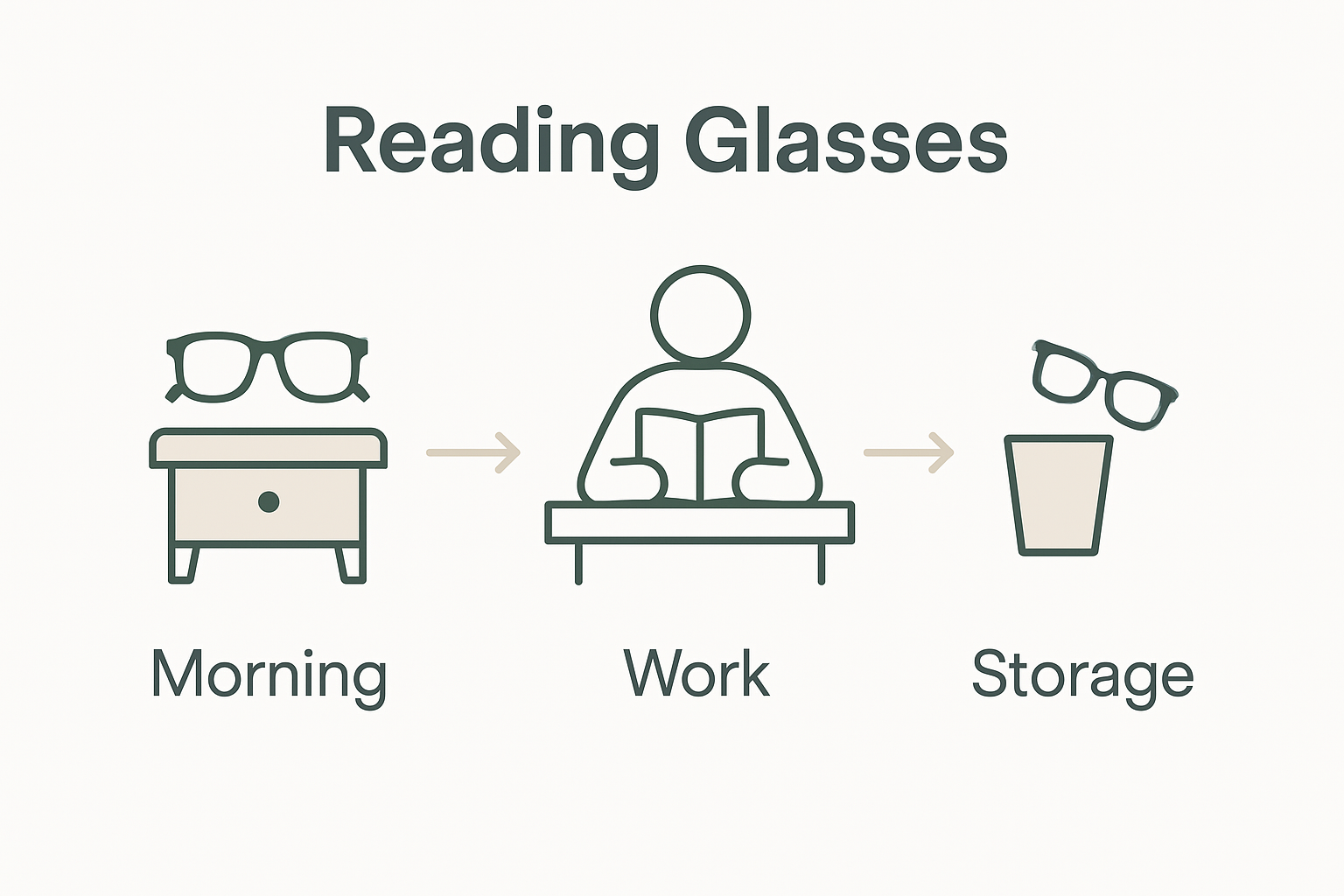 Reading Glasses

Morning

Work

Storage