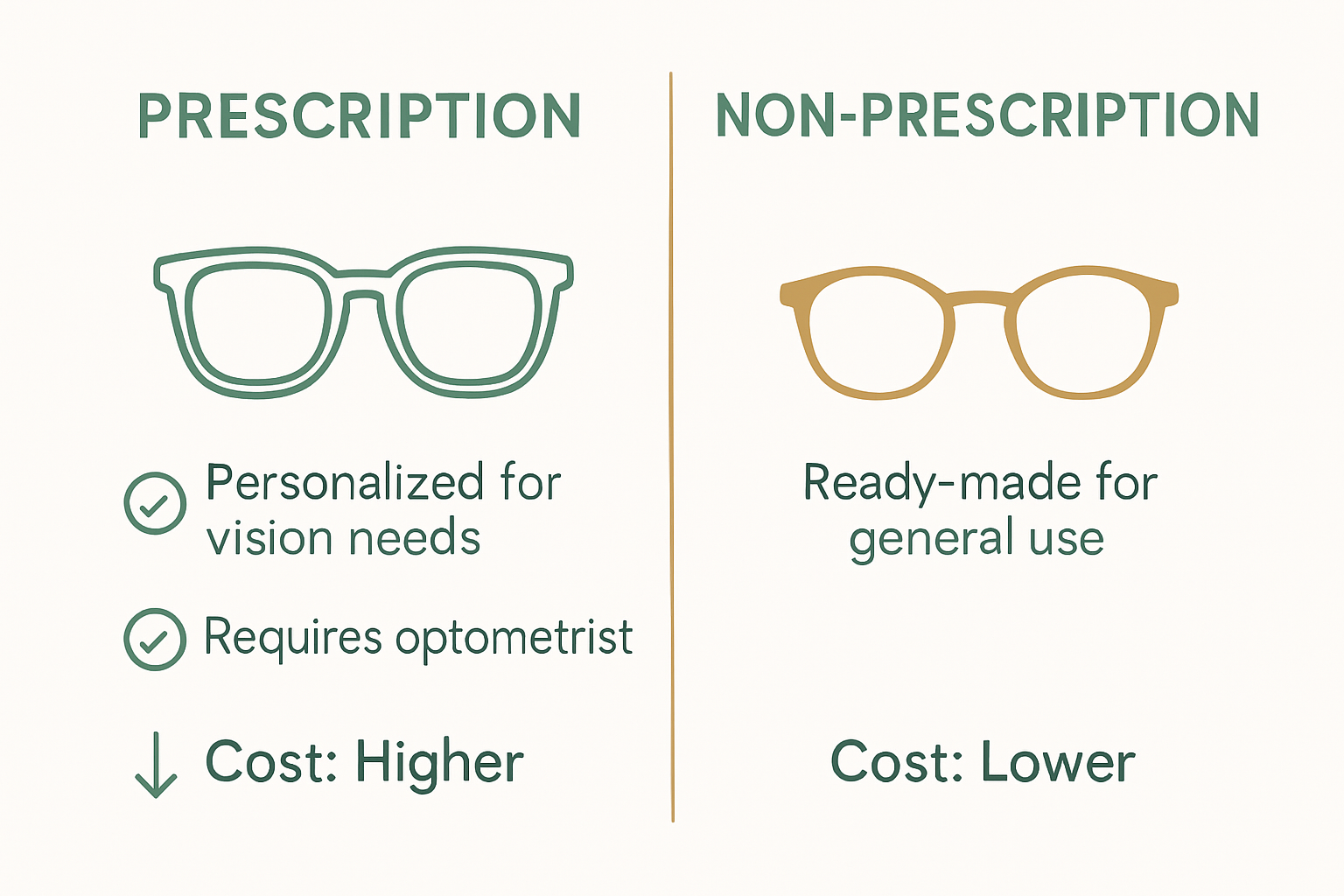 PRESCRIPTION

Personalized for vision needs

Requires optometrist

Cost: Higher

NON-PRESCRIPTION

Ready-made for general use

Cost: Lower