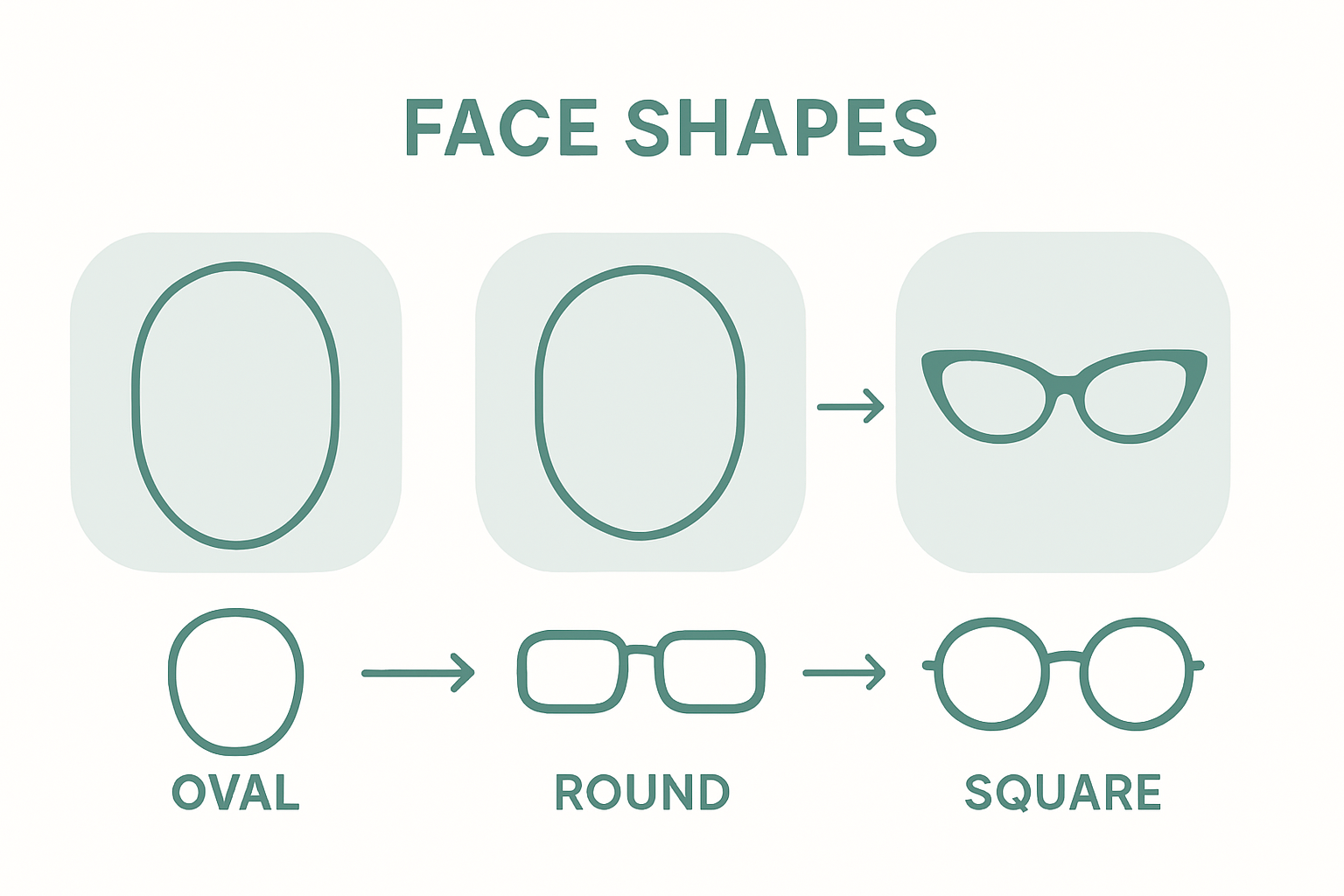 FACE SHAPES

OVAL

ROUND

SQUARE