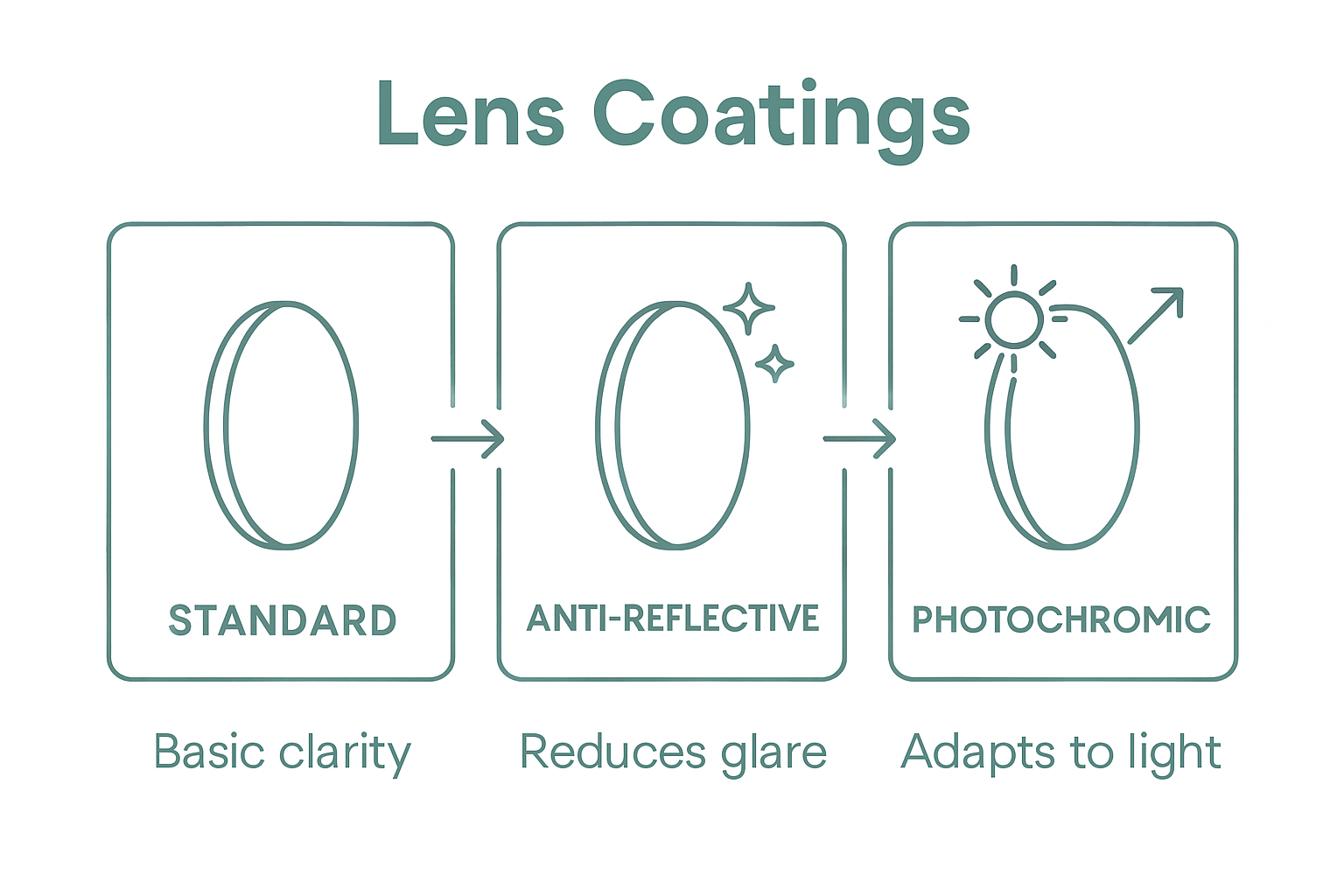 Lens Coatings

STANDARD

Basic clarity

ANTI-REFLECTIVE

Reduces glare

PHOTOCHROMIC

Adapts to light