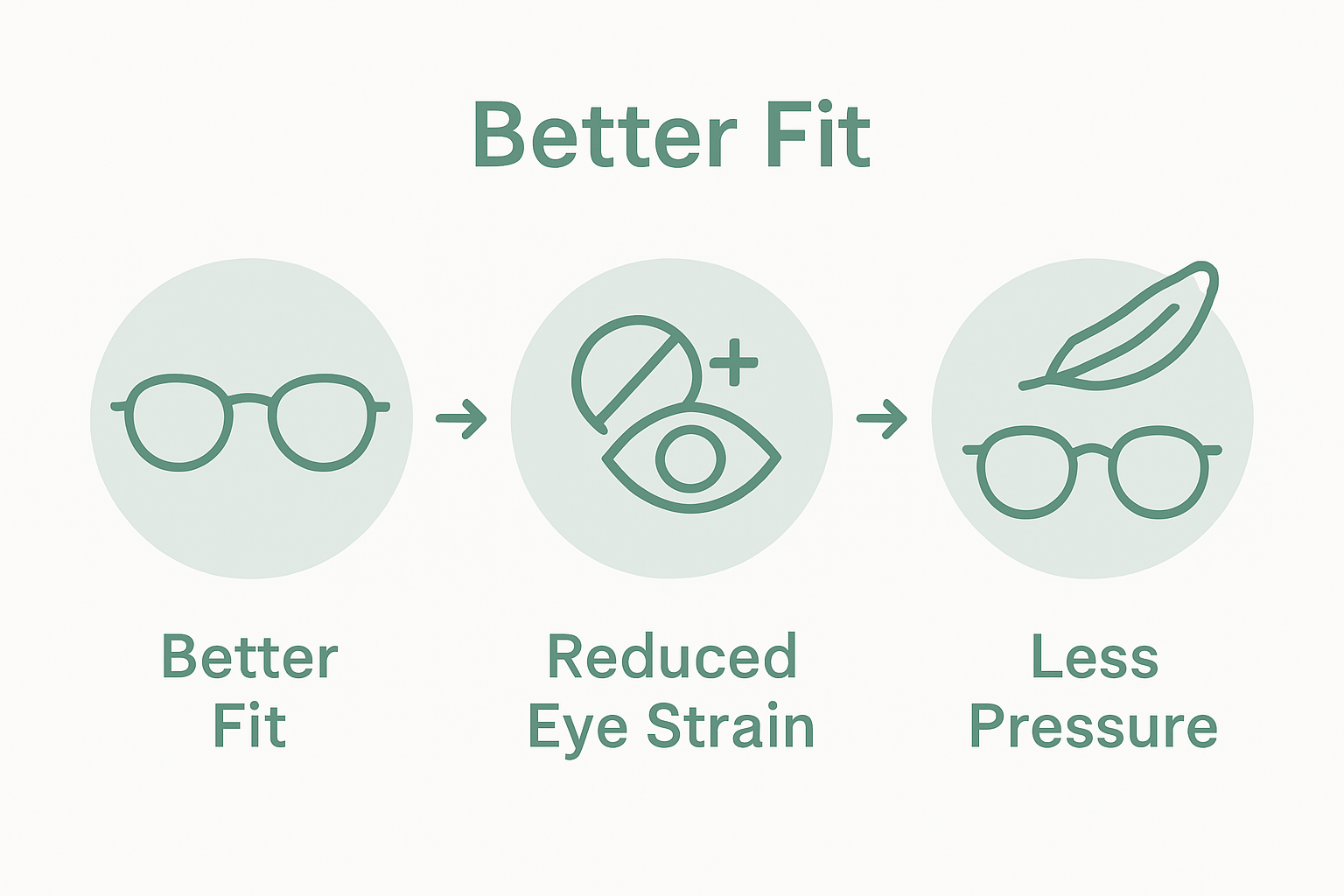 Better Fit

Better Fit

Reduced Eye Strain

Less Pressure