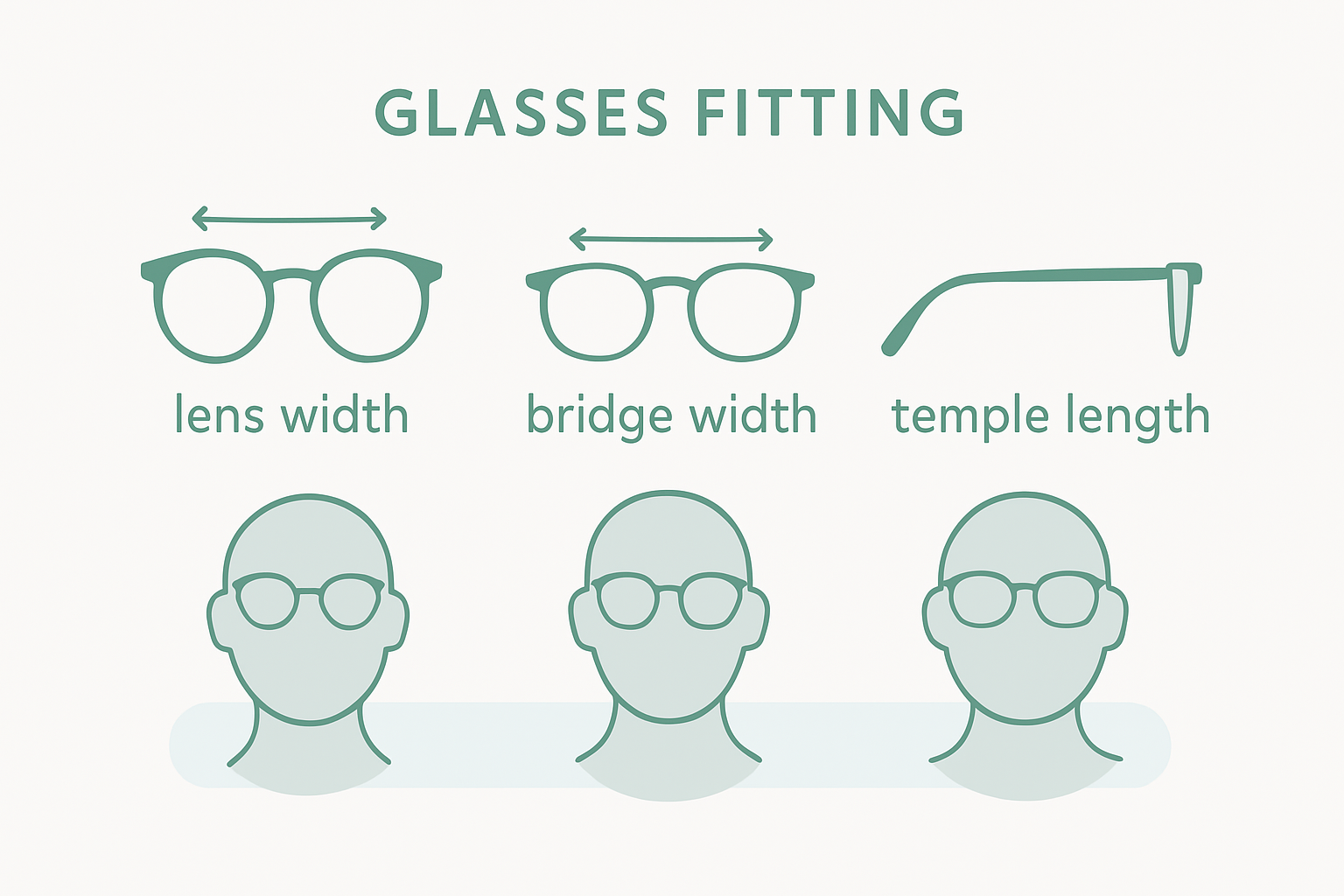 GLASSES FITTING

lens width

bridge width

temple length