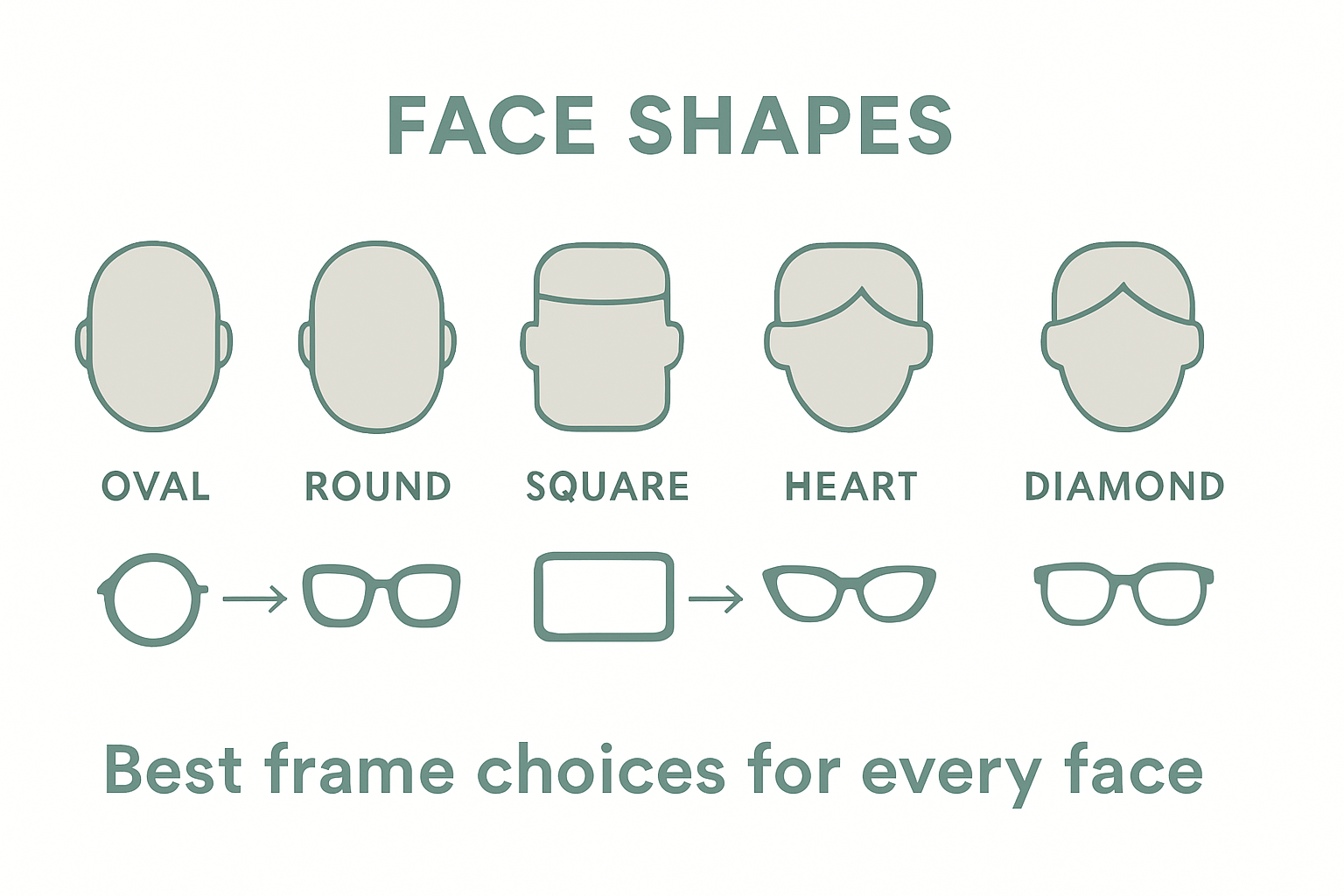 FACE SHAPES

OVAL ROUND SQUARE HEART DIAMOND

Best frame choices for every face