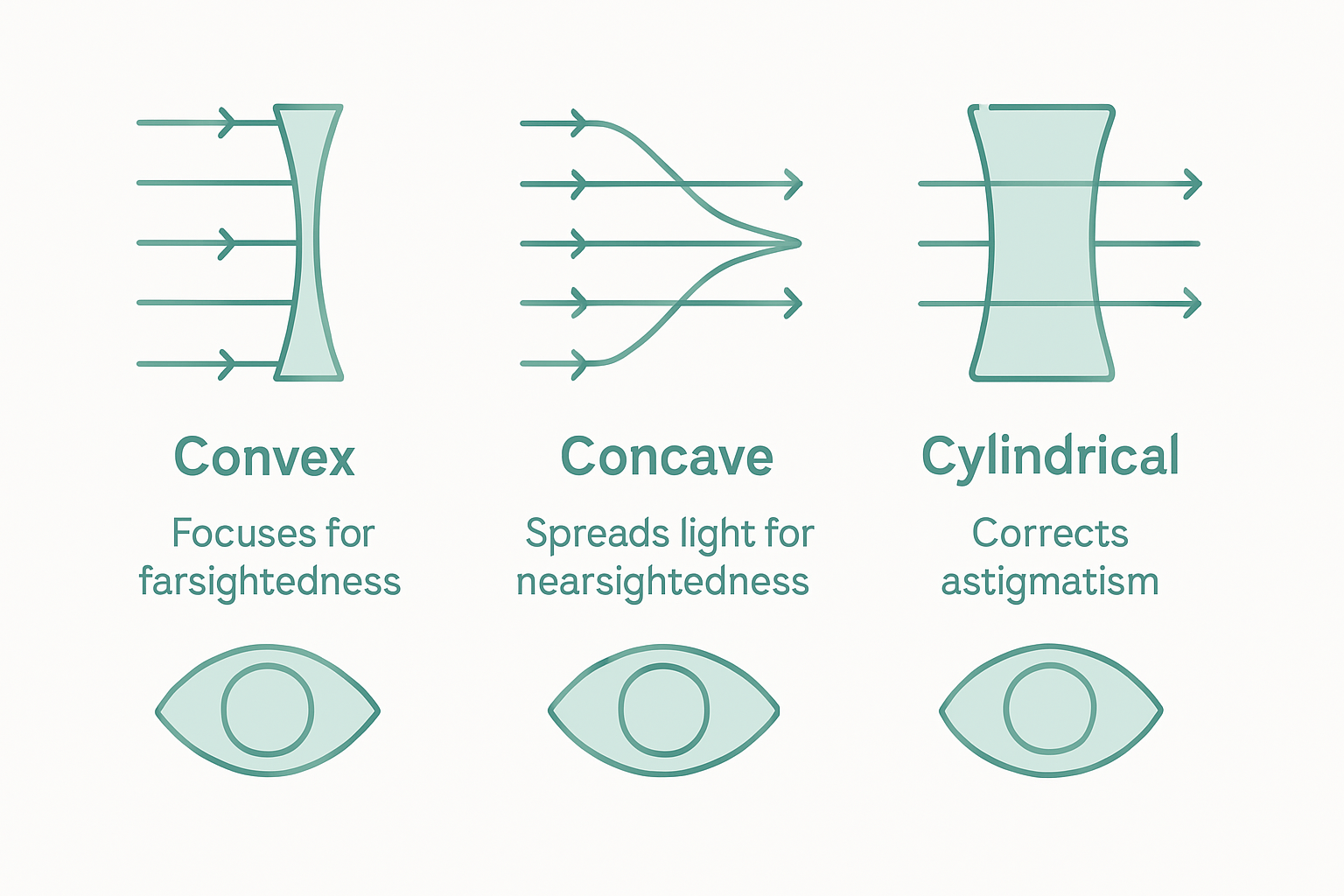 Convex

Focuses for farsightedness

Concave

Spreads light for nearsightedness

Cylindrical

Corrects astigmatism