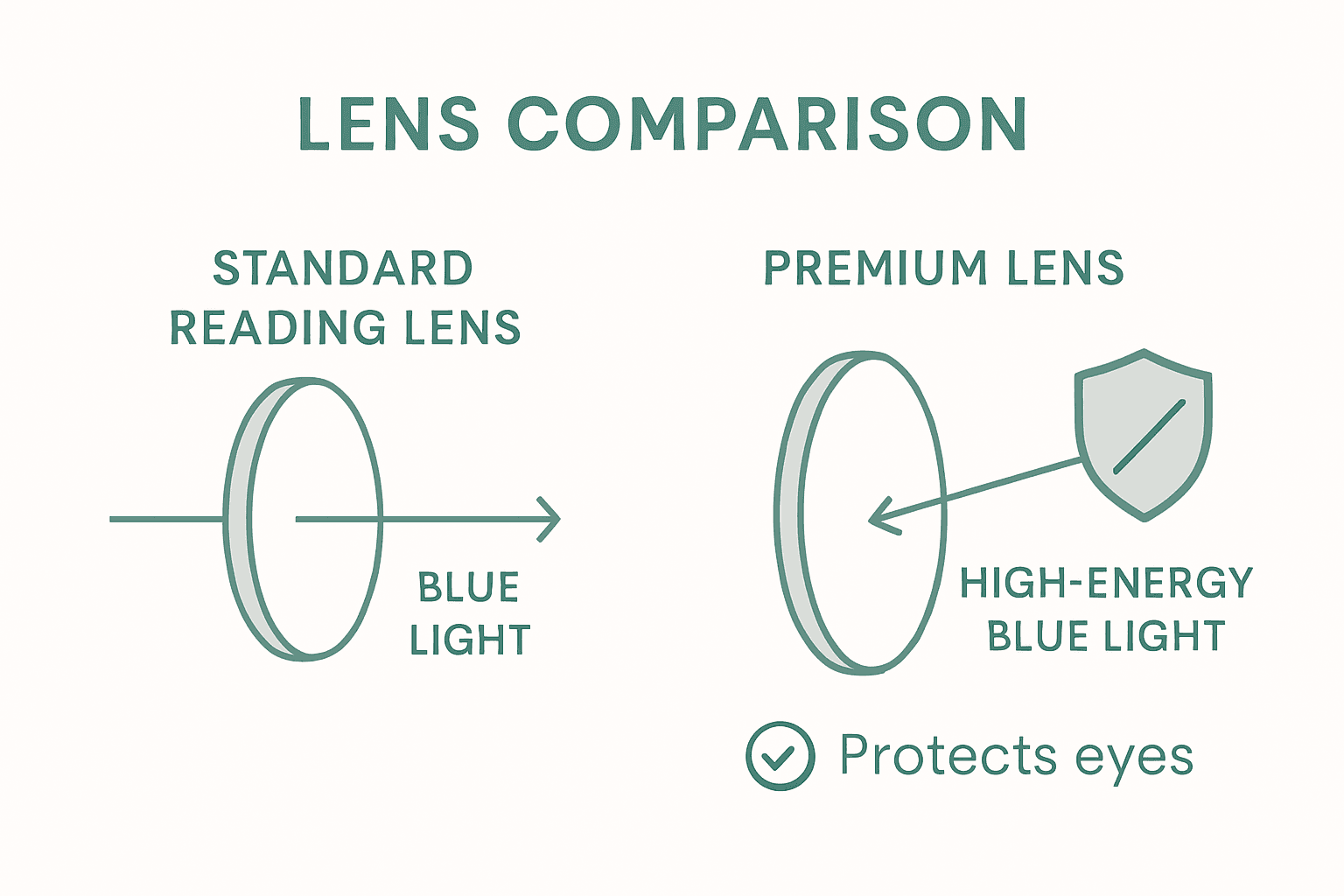 LENS COMPARISON

STANDARD READING LENS

BLUE LIGHT

PREMIUM LENS

HIGH-ENERGY BLUE LIGHT

Protects eyes