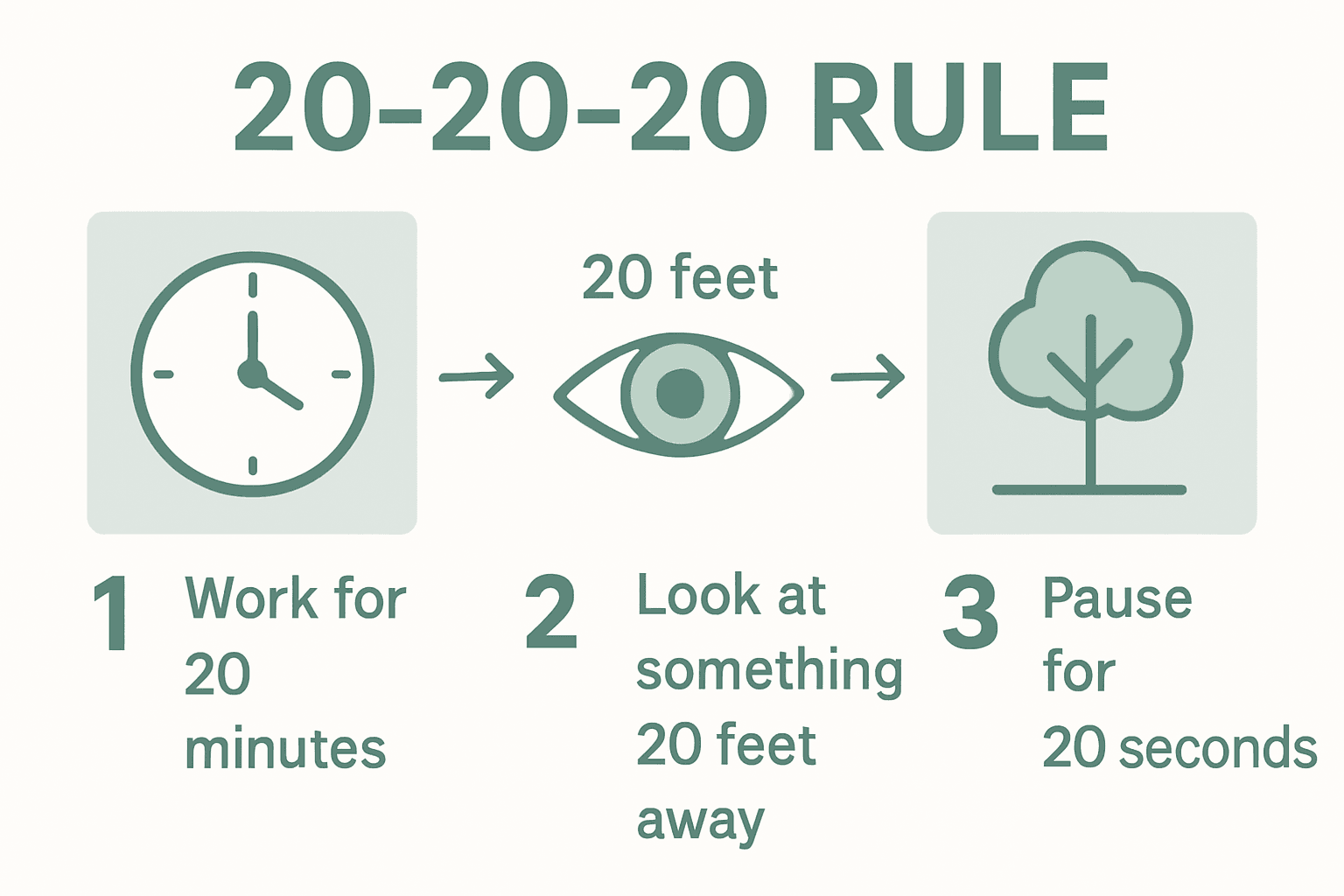 20-20-20 RULE

20 feet

1 Work for 20 minutes

2 Look at something 20 feet away

3 Pause for 20 seconds