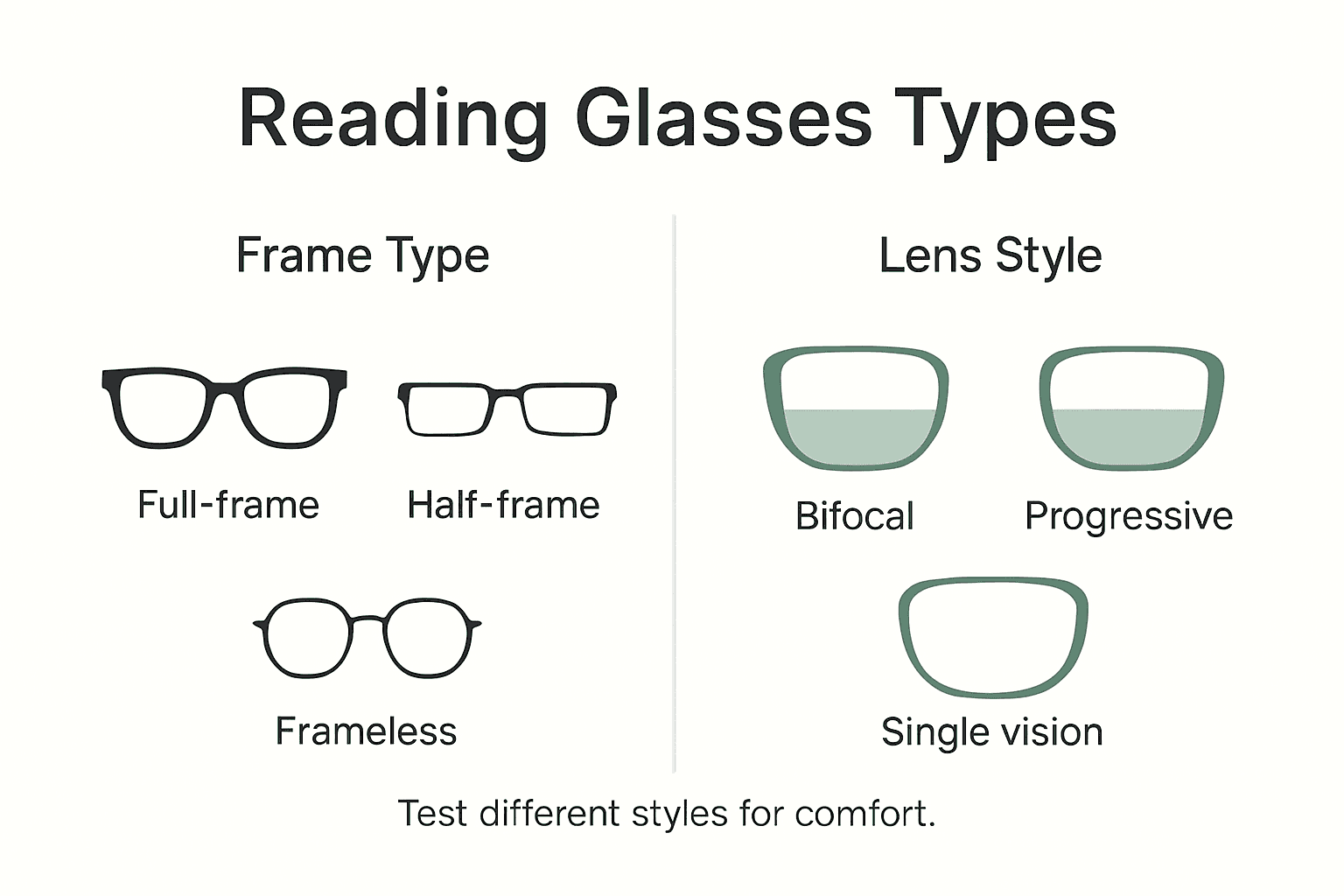 Reading Glasses Types

Frame Type

Full-frame

Half-frame

Frameless

Lens Style

Bifocal

Progressive

Single vision

Test different styles for comfort.