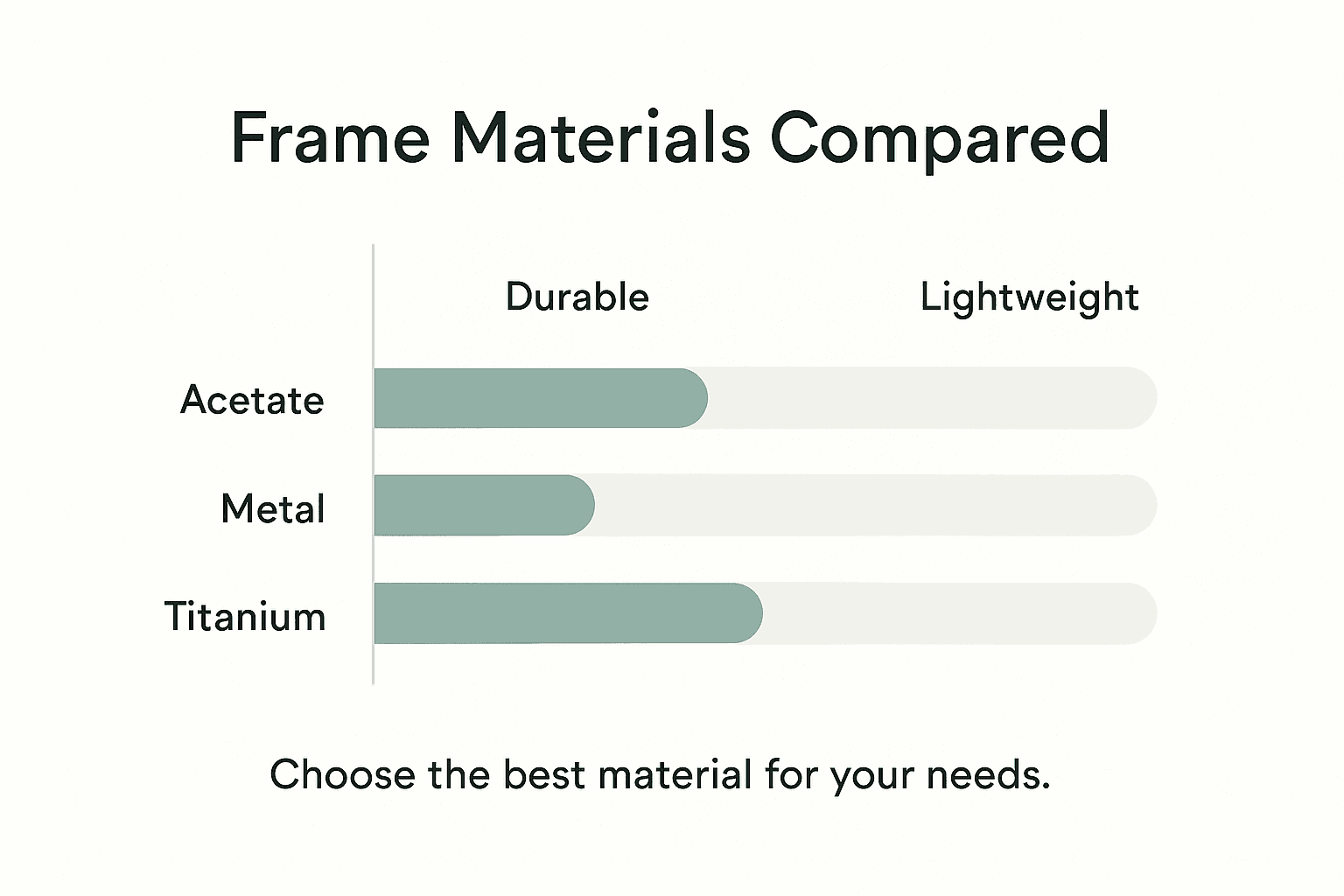 Frame Materials Compared

Durable

Lightweight

Acetate

Metal

Titanium

Choose the best material for your needs.