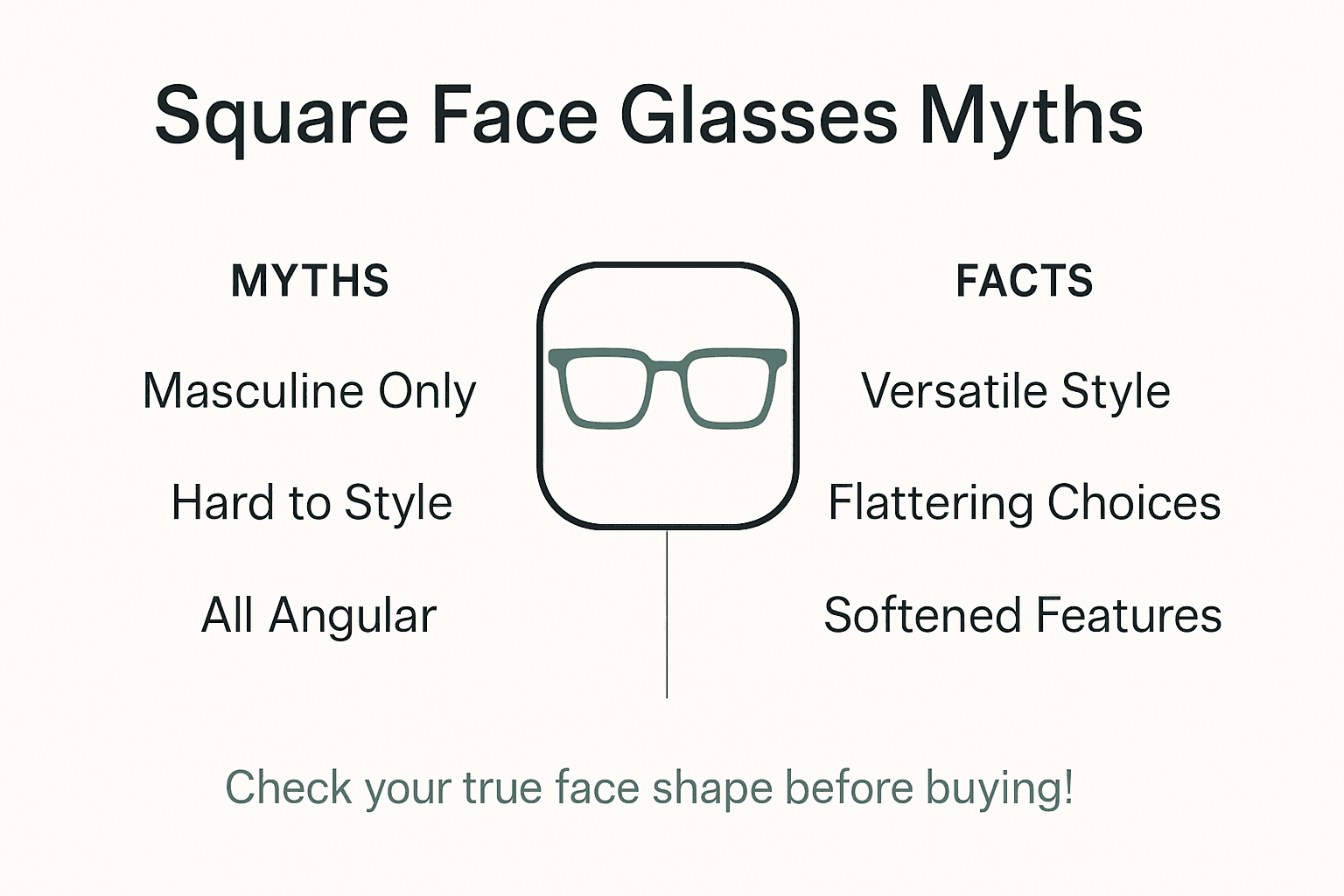 Square Face Glasses Myths

MYTHS

Masculine Only

Hard to Style

All Angular

FACTS

Versatile Style

Flattering Choices

Softened Features

Check your true face shape before buying!