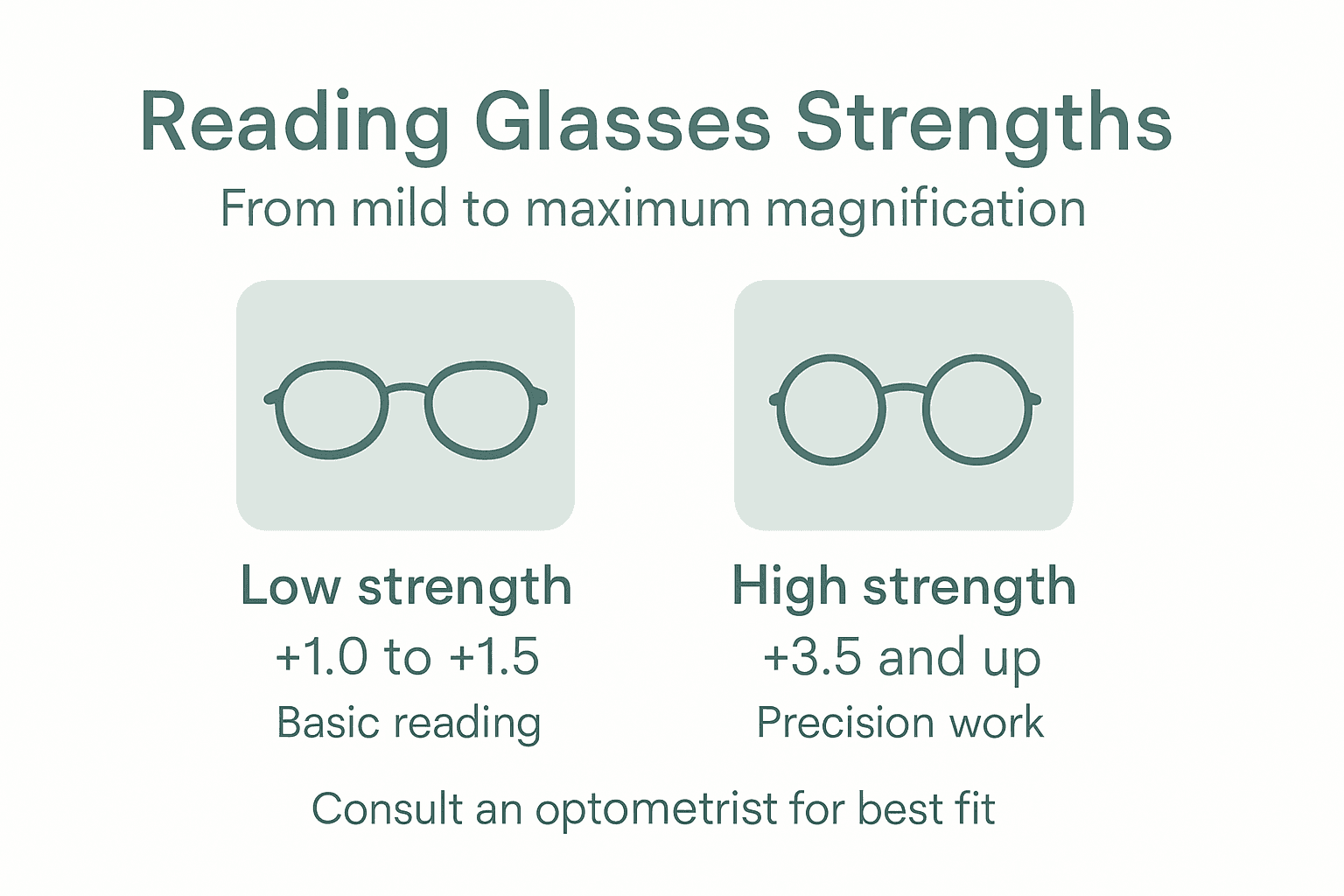 Reading Glasses Strengths
From mild to maximum magnification

Low strength
+1.0 to +1.5
Basic reading

High strength
+3.5 and up
Precision work

Consult an optometrist for best fit