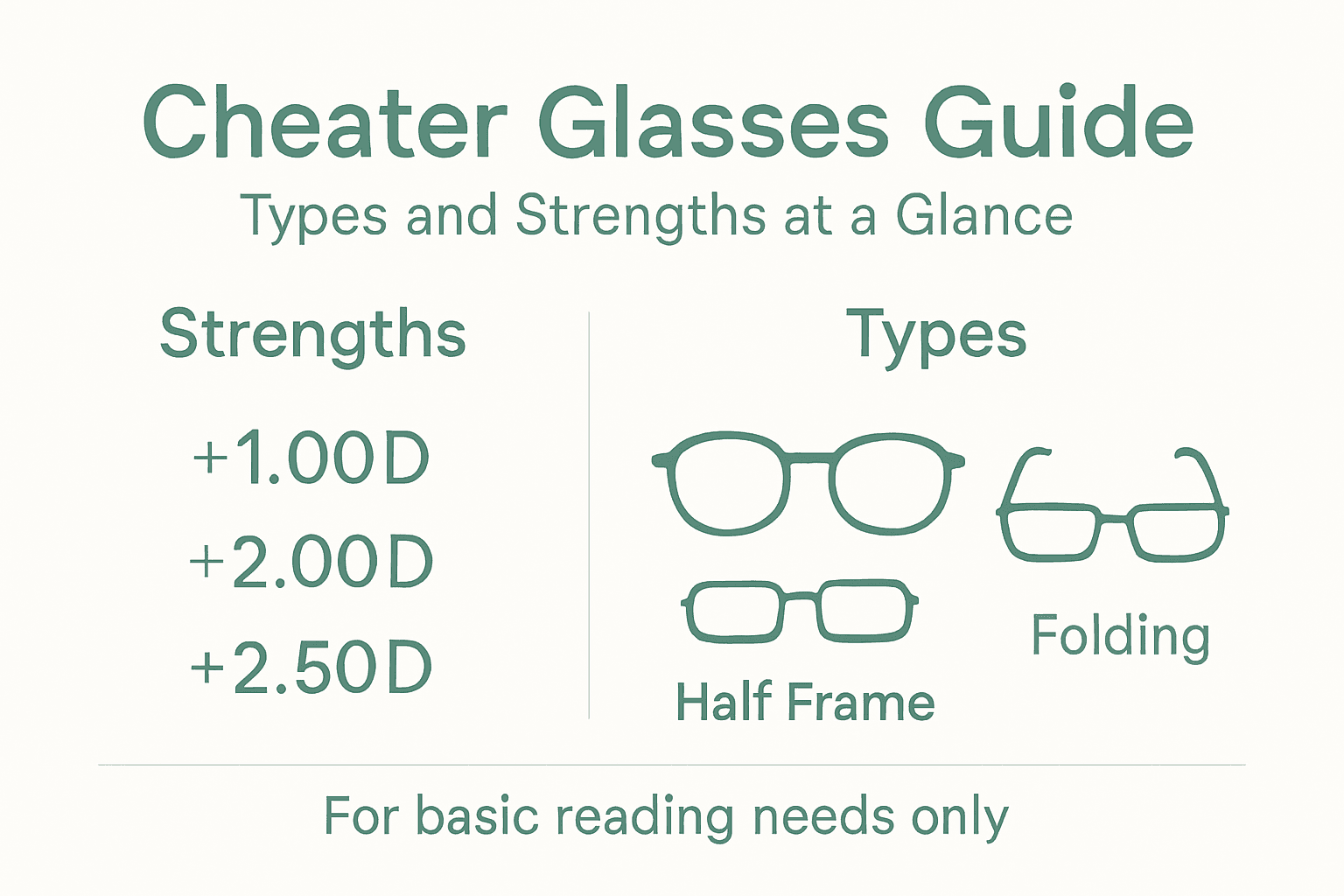 Cheater Glasses Guide

Types and Strengths at a Glance

Strengths

+1.00D

+2.00D

+2.50D

Types

Half Frame

Folding

For basic reading needs only