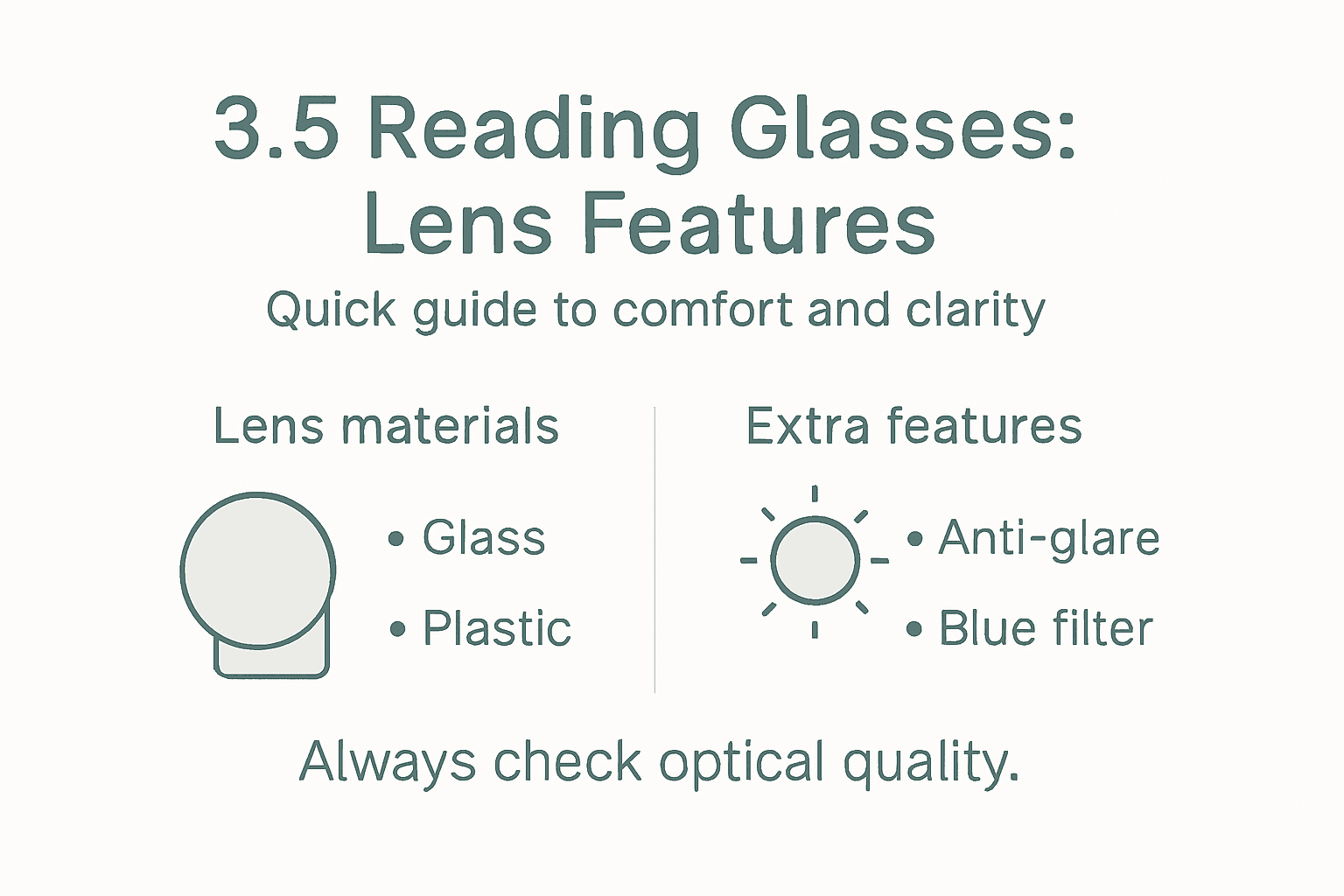 3.5 Reading Glasses: Lens Features

Quick guide to comfort and clarity

Lens materials

• Glass
• Plastic

Extra features

• Anti-glare
• Blue filter

Always check optical quality.