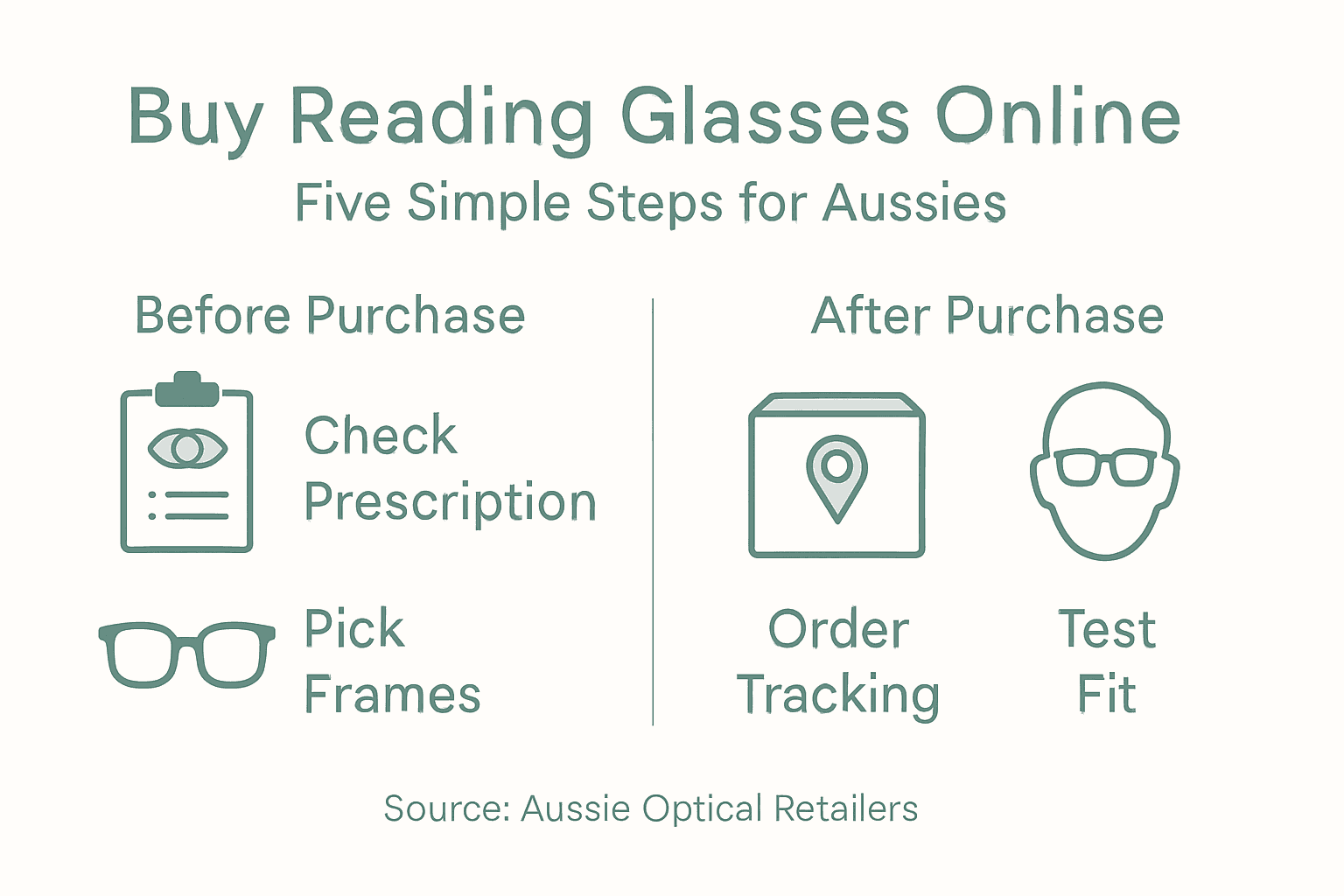 Buy Reading Glasses Online
Five Simple Steps for Aussies

Before Purchase

Check Prescription

Pick Frames

After Purchase

Order Tracking

Test Fit

Source: Aussie Optical Retailers