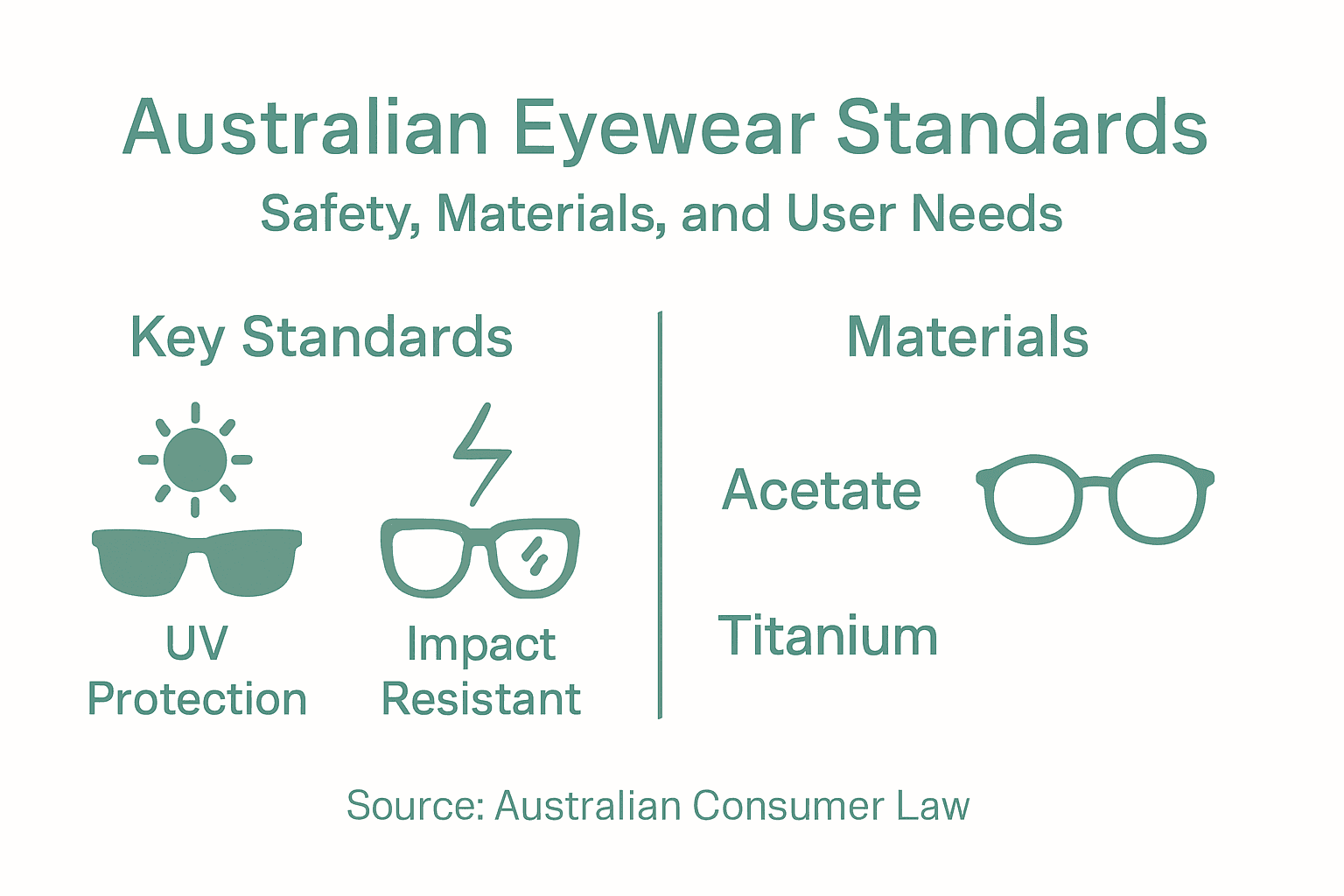 Australian Eyewear Standards

Safety, Materials, and User Needs

Key Standards

UV Protection

Impact Resistant

Materials

Acetate

Titanium

Source: Australian Consumer Law