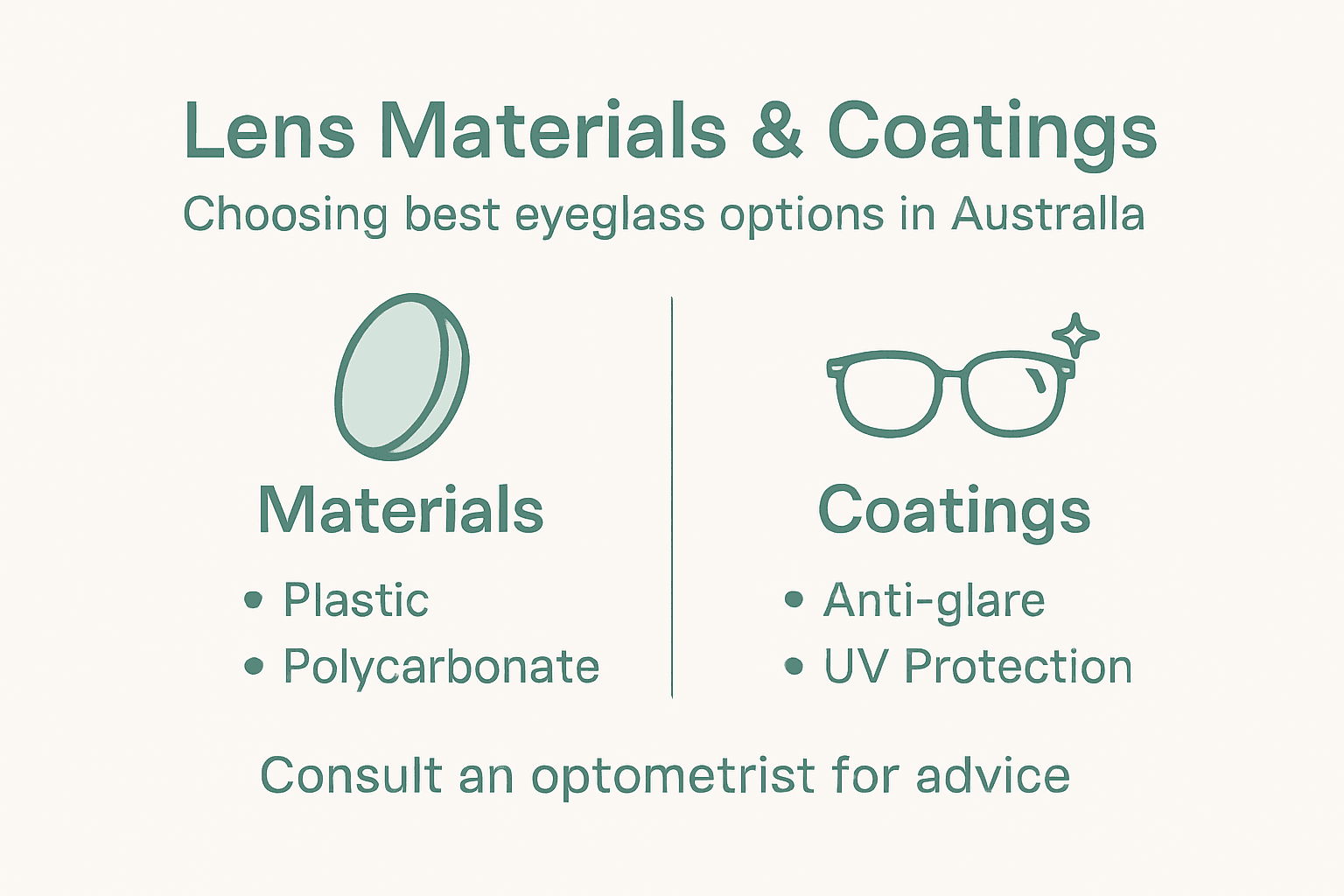 Lens Materials & Coatings

Choosing best eyeglass options in Australla

Materials

• Plastic
• Polycarbonate

Coatings

• Anti-glare
• UV Protection

Consult an optometrist for advice