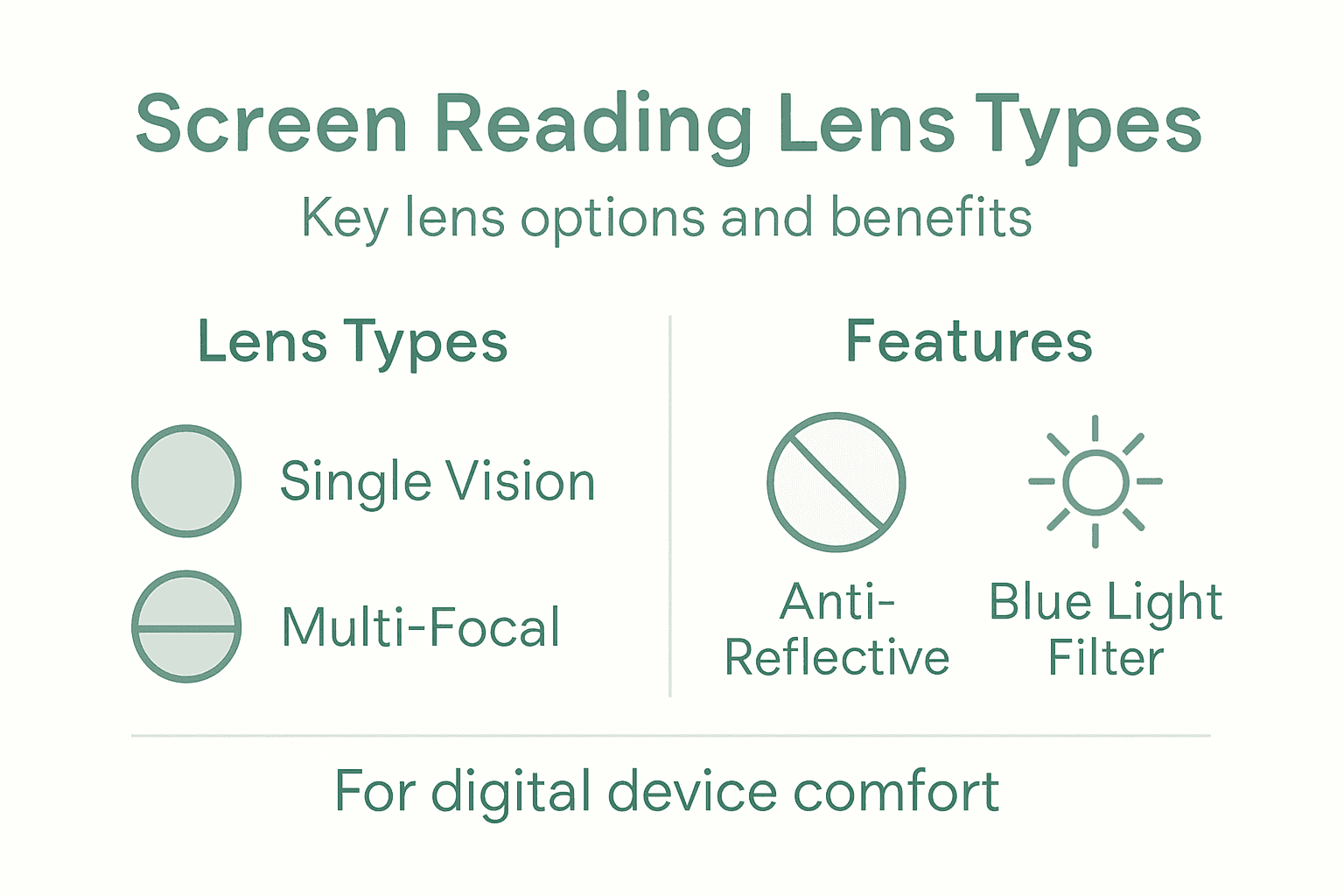 Screen Reading Lens Types

Key lens options and benefits

Lens Types

Single Vision

Multi-Focal

Features

Anti-Reflective

Blue Light Filter

For digital device comfort