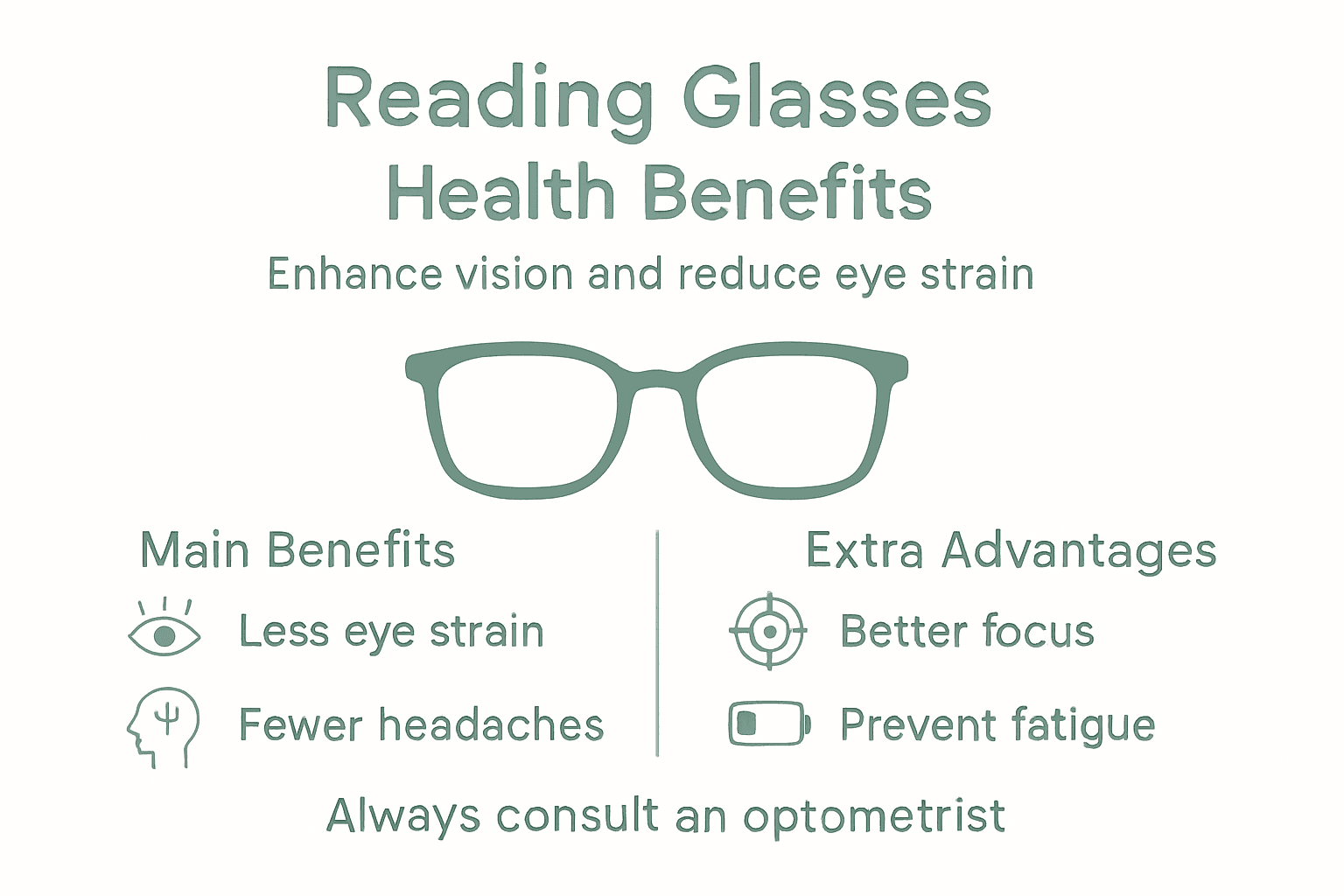 Reading Glasses
Health Benefits

Enhance vision and reduce eye strain

Main Benefits

Less eye strain

Fewer headaches

Extra Advantages

Better focus

Prevent fatigue

Always consult an optometrist