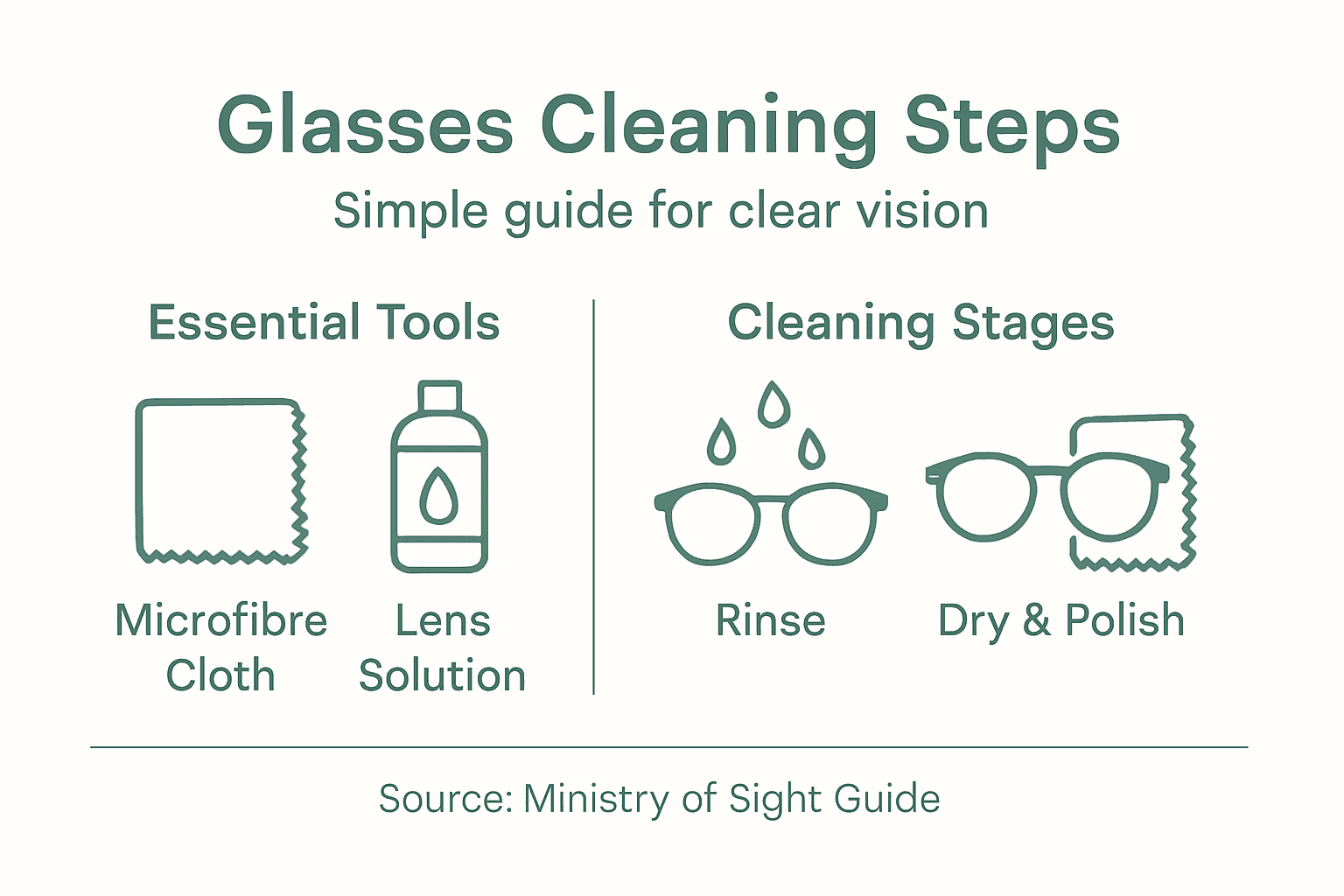 Glasses Cleaning Steps

Simple guide for clear vision

Essential Tools

Microfibre Cloth

Lens Solution

Cleaning Stages

Rinse

Dry & Polish

Source: Ministry of Sight Guide