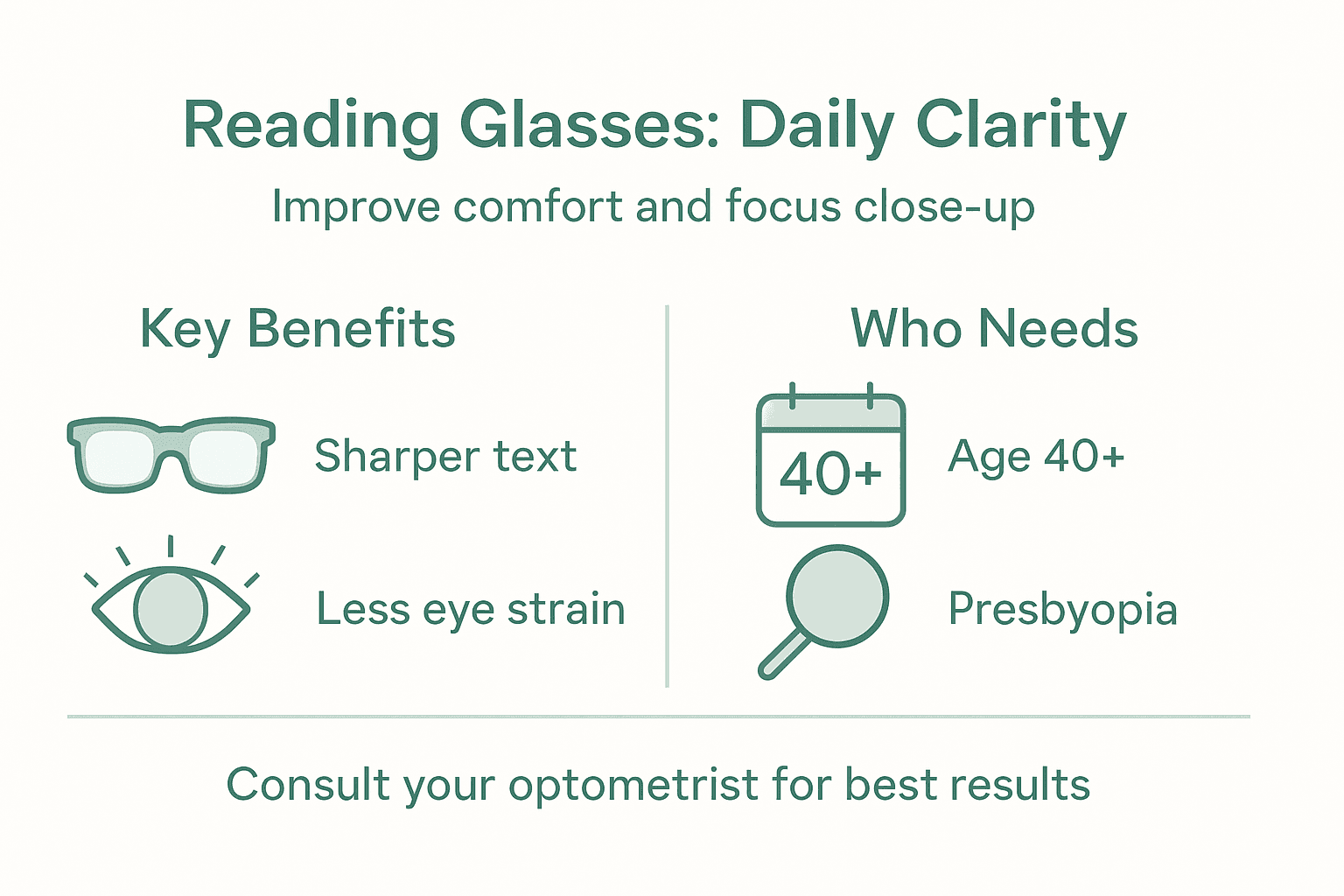 Reading Glasses: Daily Clarity

Improve comfort and focus close-up

Key Benefits

Sharper text

Less eye strain

Who Needs

40+

Age 40+

Presbyopia

Consult your optometrist for best results