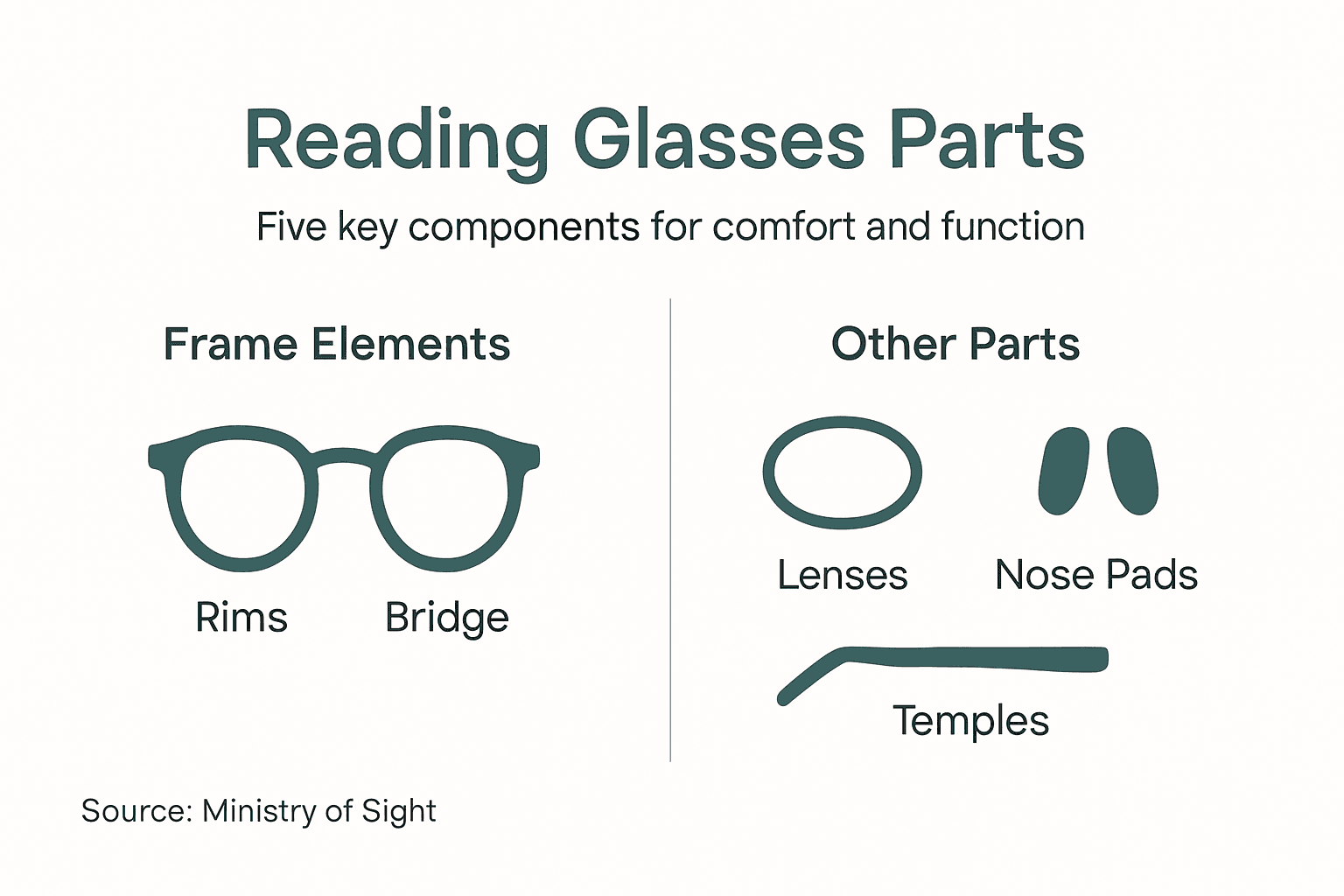 Reading Glasses Parts

Five key components for comfort and function

Frame Elements

Rims

Bridge

Other Parts

Lenses

Nose Pads

Temples

Source: Ministry of Sight