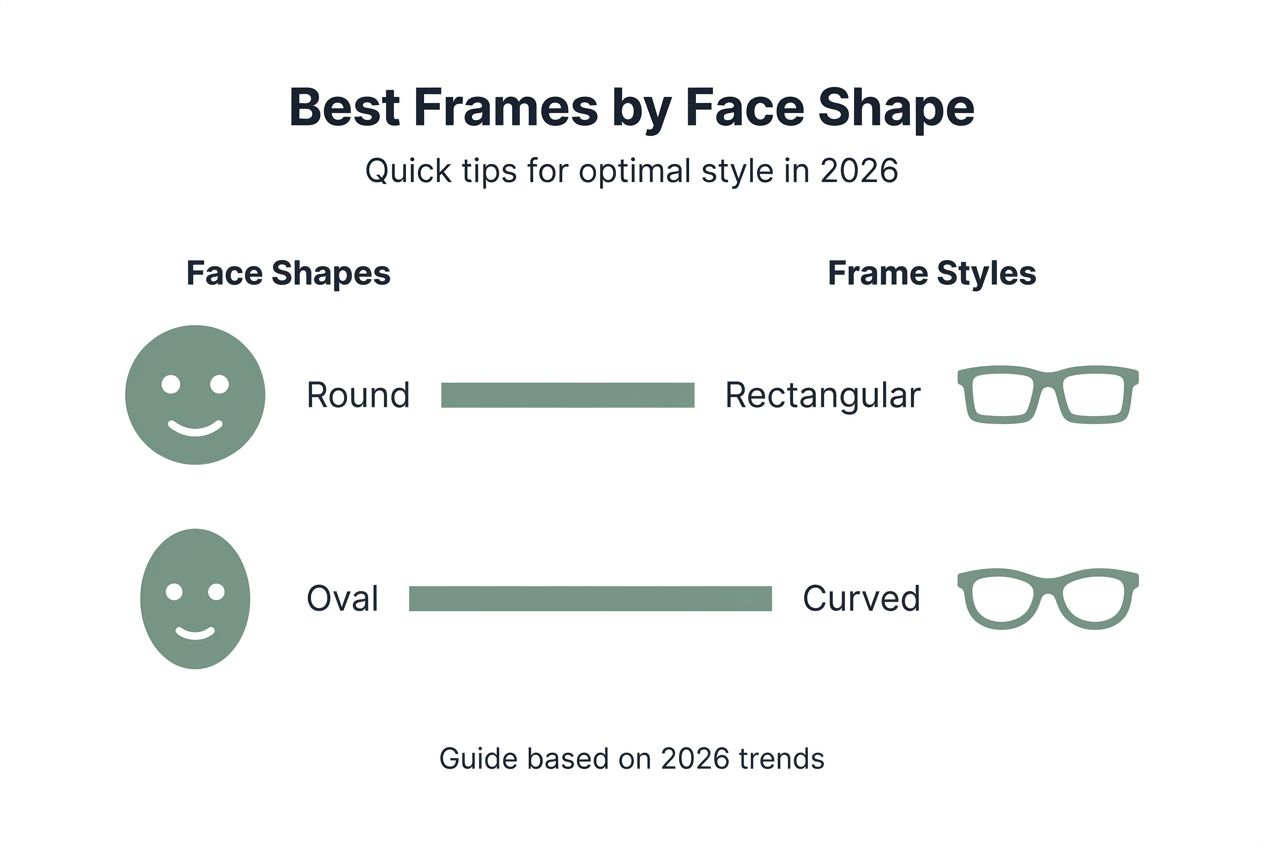 Best Frames by Face Shape

Quick tips for optimal style in 2026

Face Shapes

Frame Styles

Round

Rectangular

Oval

Curved

Guide based on 2026 trends