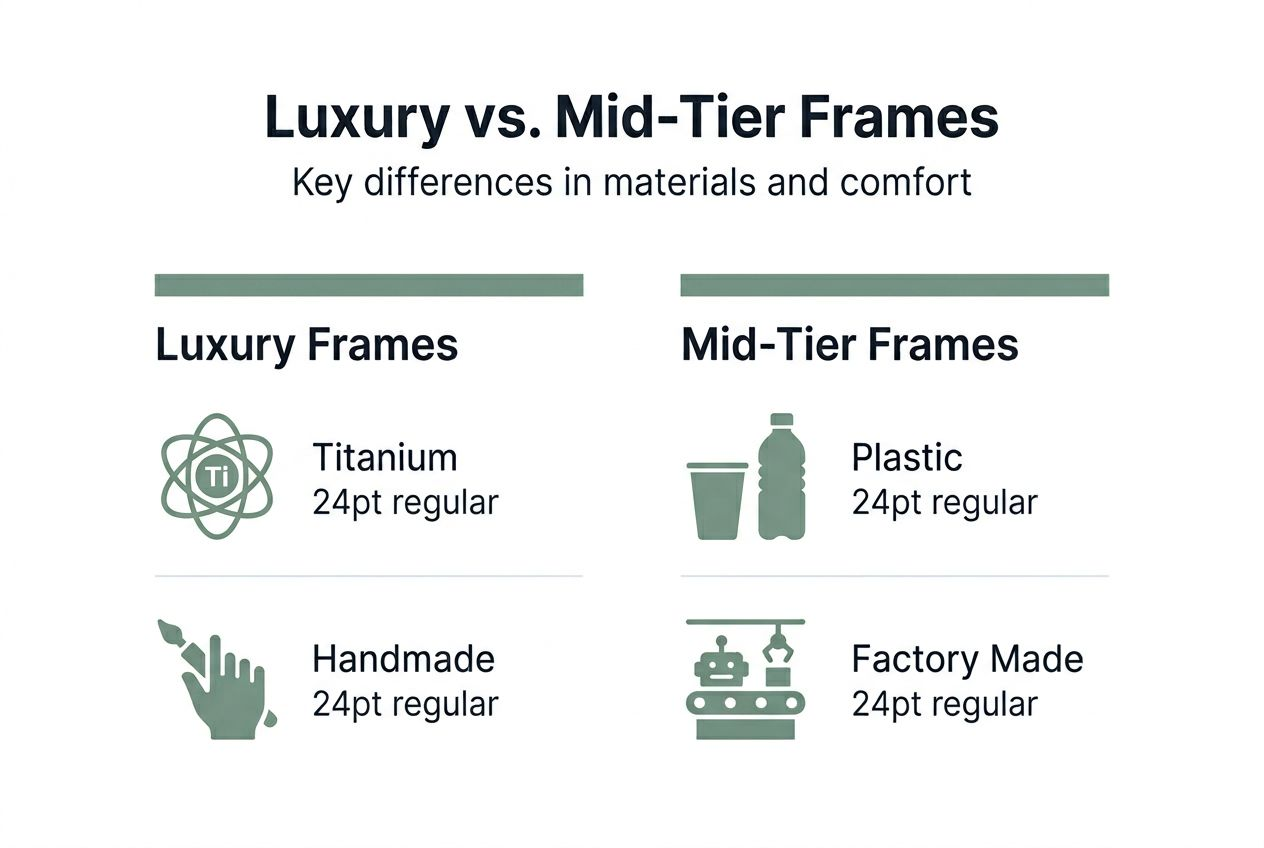 Luxury vs. Mid-Tier Frames

Key differences in materials and comfort

Luxury Frames

Ti

Titanium
24pt regular

Handmade
24pt regular

Mid-Tier Frames

Plastic
24pt regular

Factory Made
24pt regular