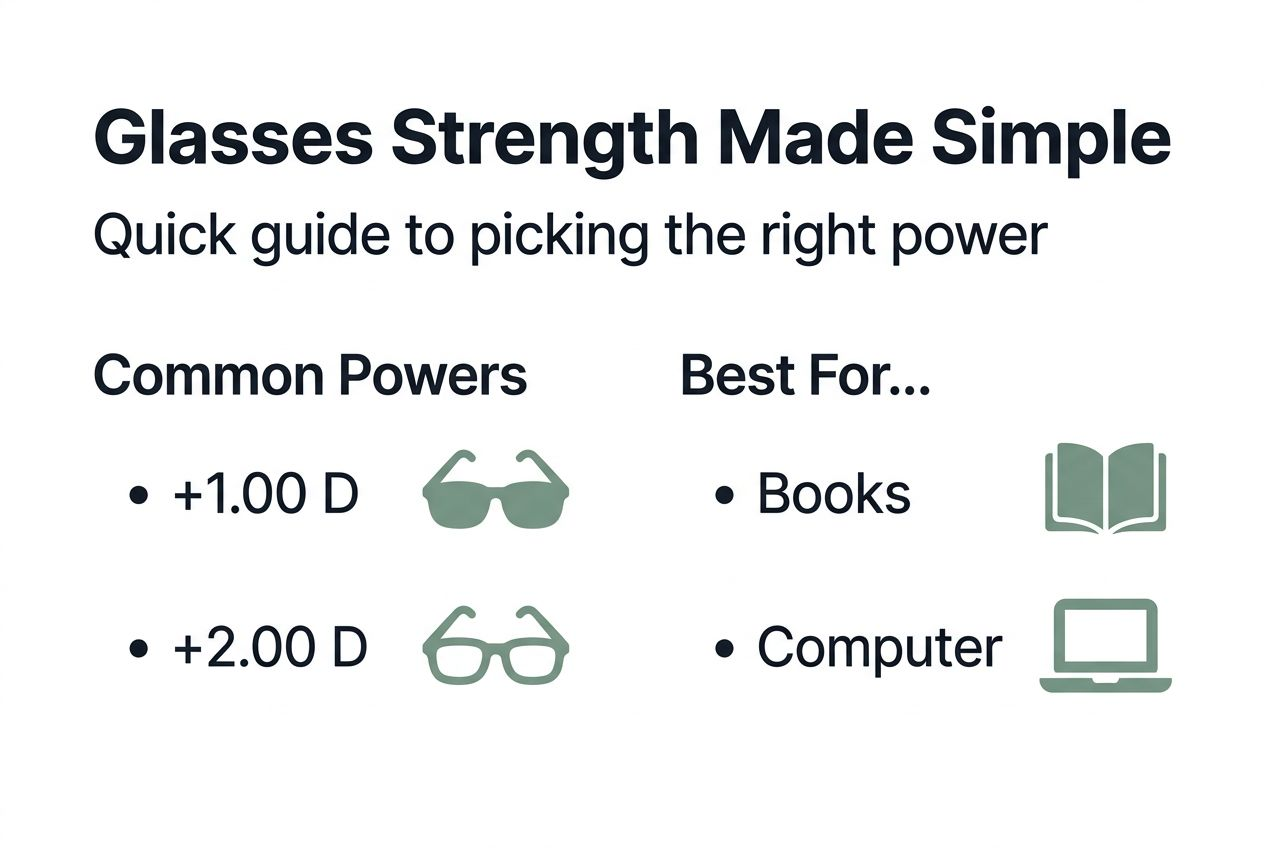 Glasses Strength Made Simple

Quick guide to picking the right power

Common Powers

• +1.00 D

• +2.00 D

Best For...

• Books

• Computer