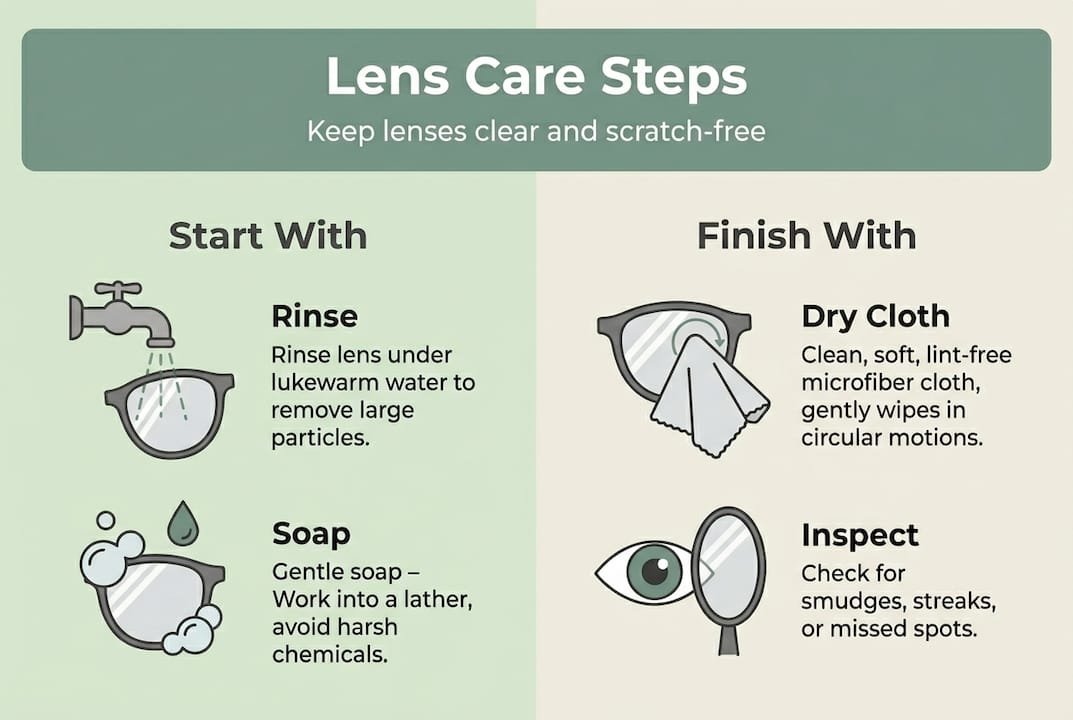 Lens Care Steps

Keep lenses clear and scratch-free

Start With

Rinse

Rinse lens under lukewarm water to remove large particles.

Soap

Gentle soap – Work into a lather, avoid harsh chemicals.

Finish With

Dry Cloth

Clean, soft, lint-free microfiber cloth, gently wipes in circular motions.

Inspect

Check for smudges, streaks, or missed spots.