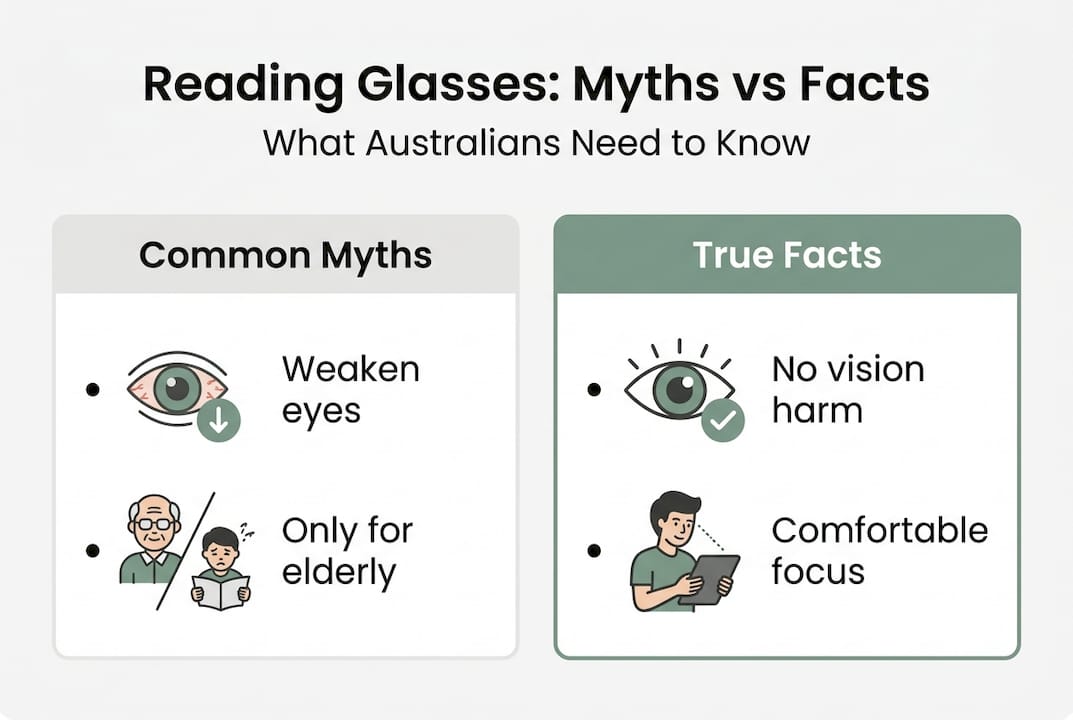 Reading Glasses: Myths vs Facts

What Australians Need to Know

Common Myths

• Weaken eyes

• Only for elderly

True Facts

• No vision harm

• Comfortable focus