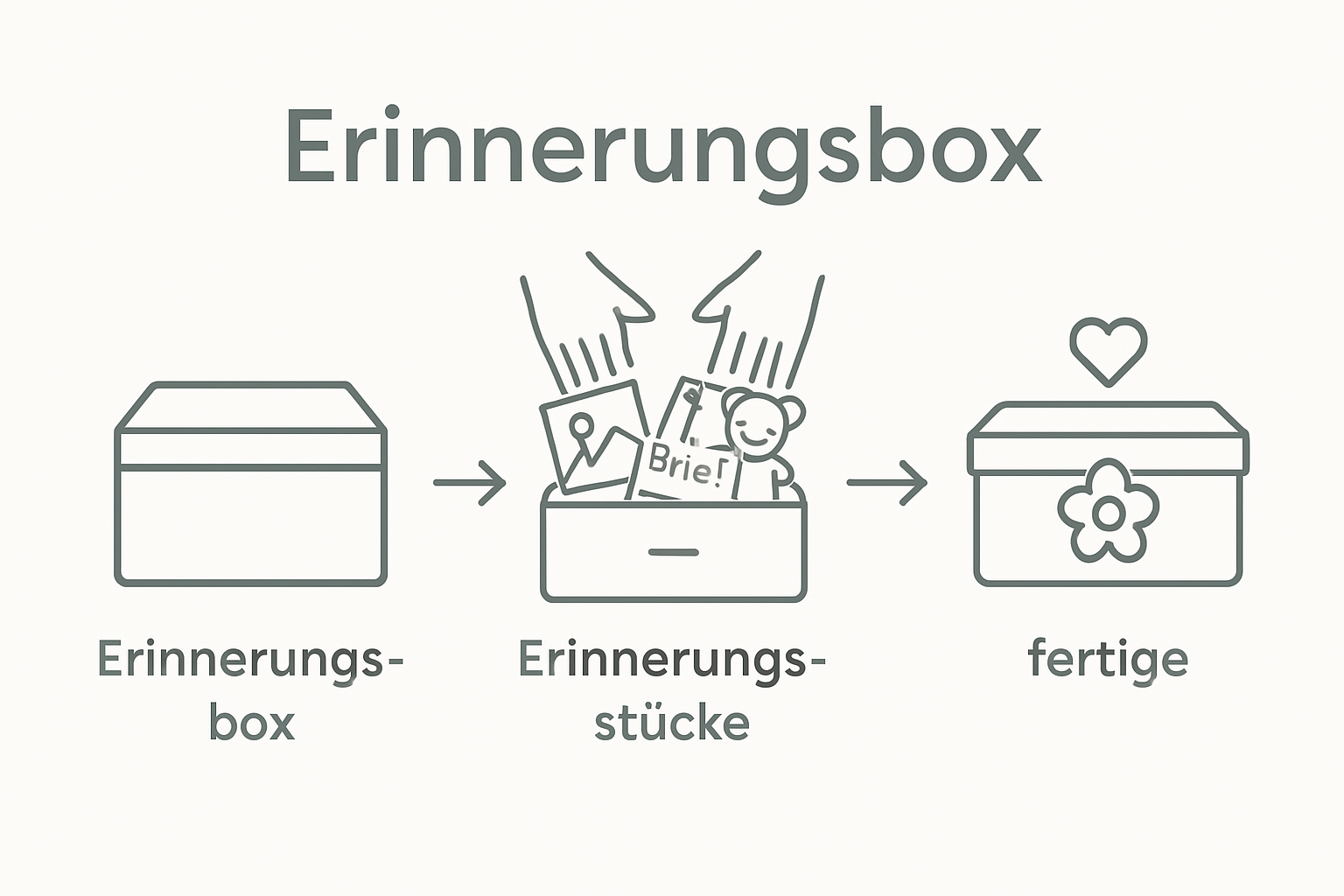 Erinnerungsbox

Brie!

Erinnerungsbox

Erinnerungsstücke

fertige