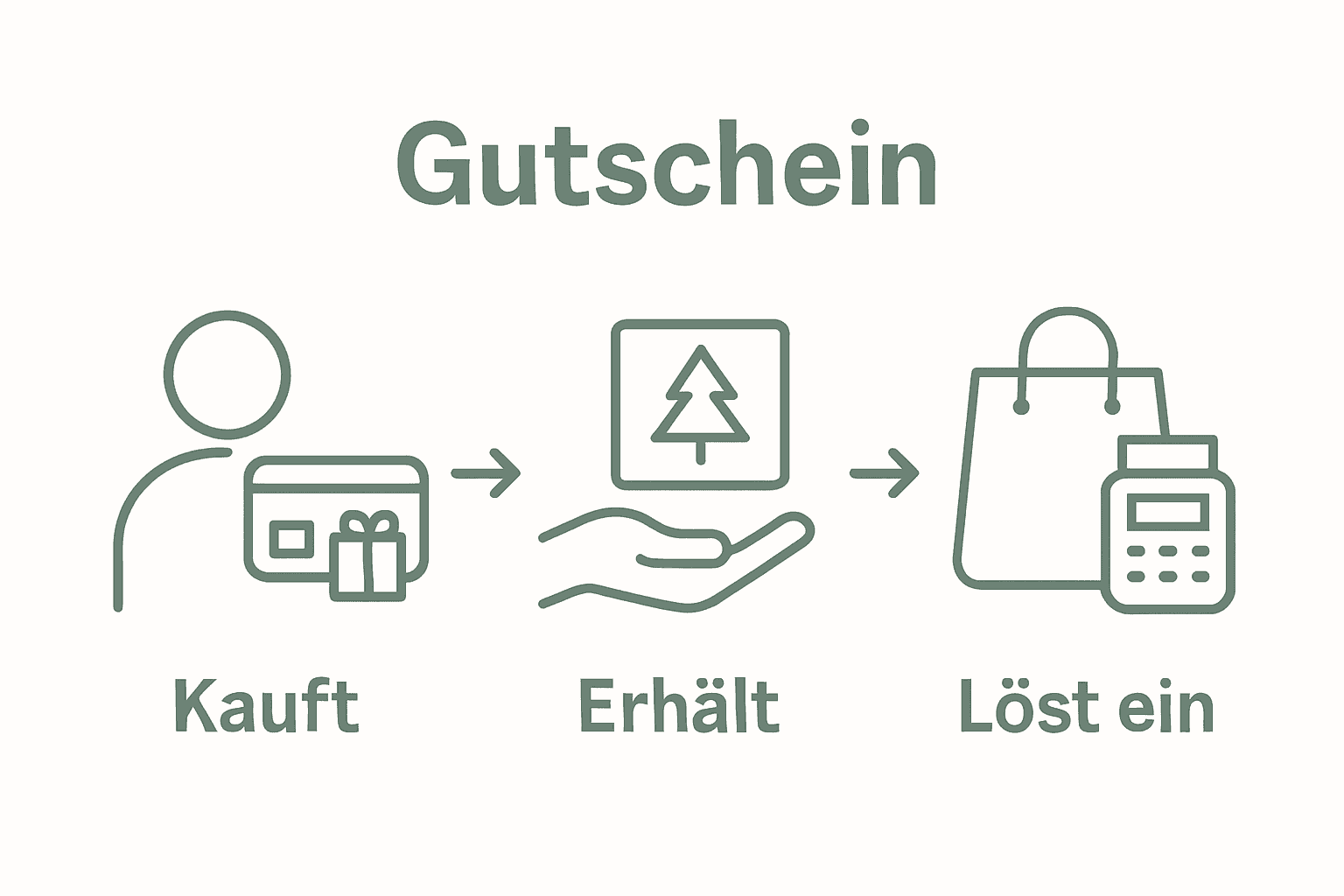 Gutschein

Kauft

Erhält

Löst ein