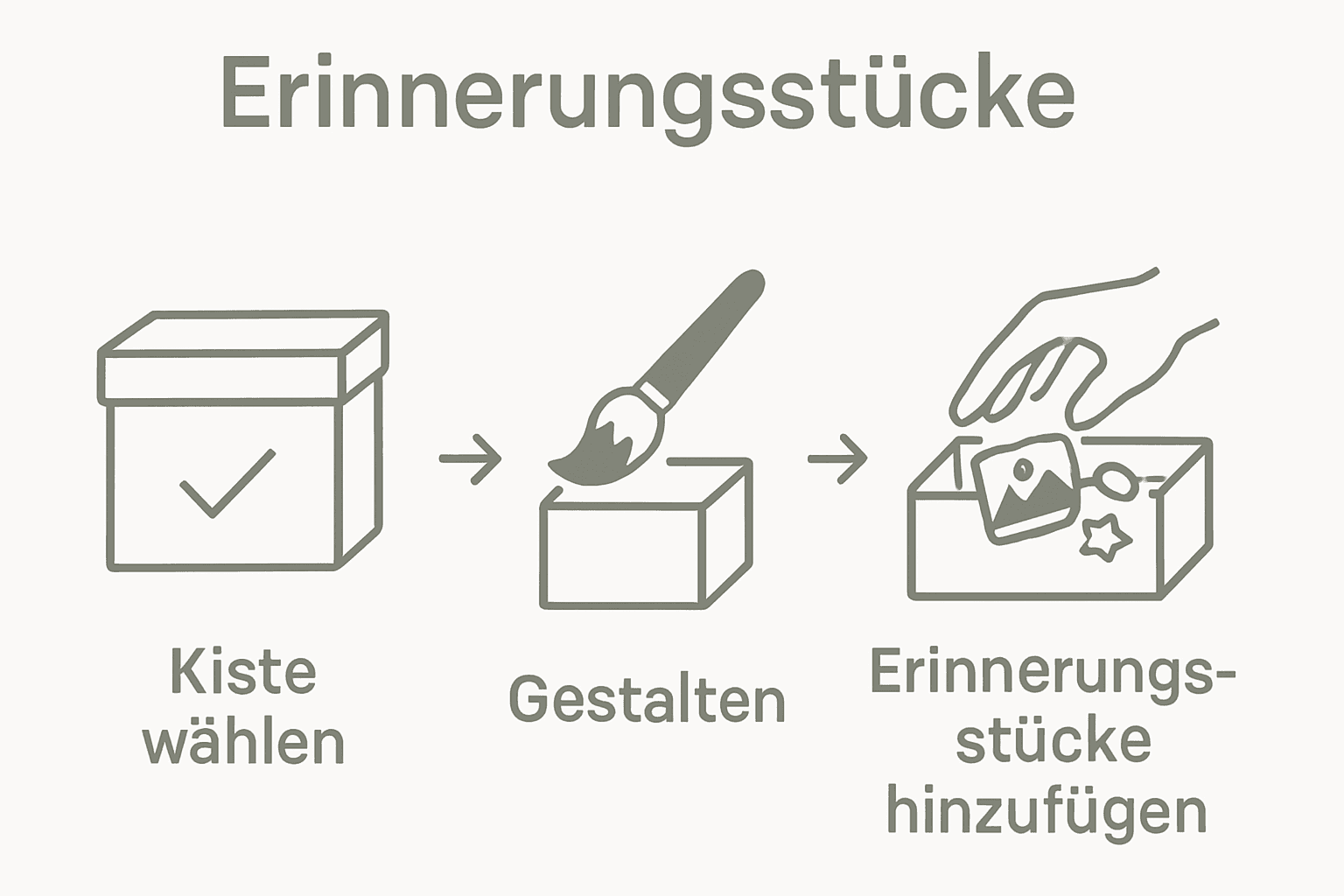 Erinnerungsstücke

Kiste wählen

Gestalten

Erinnerungsstücke hinzufügen