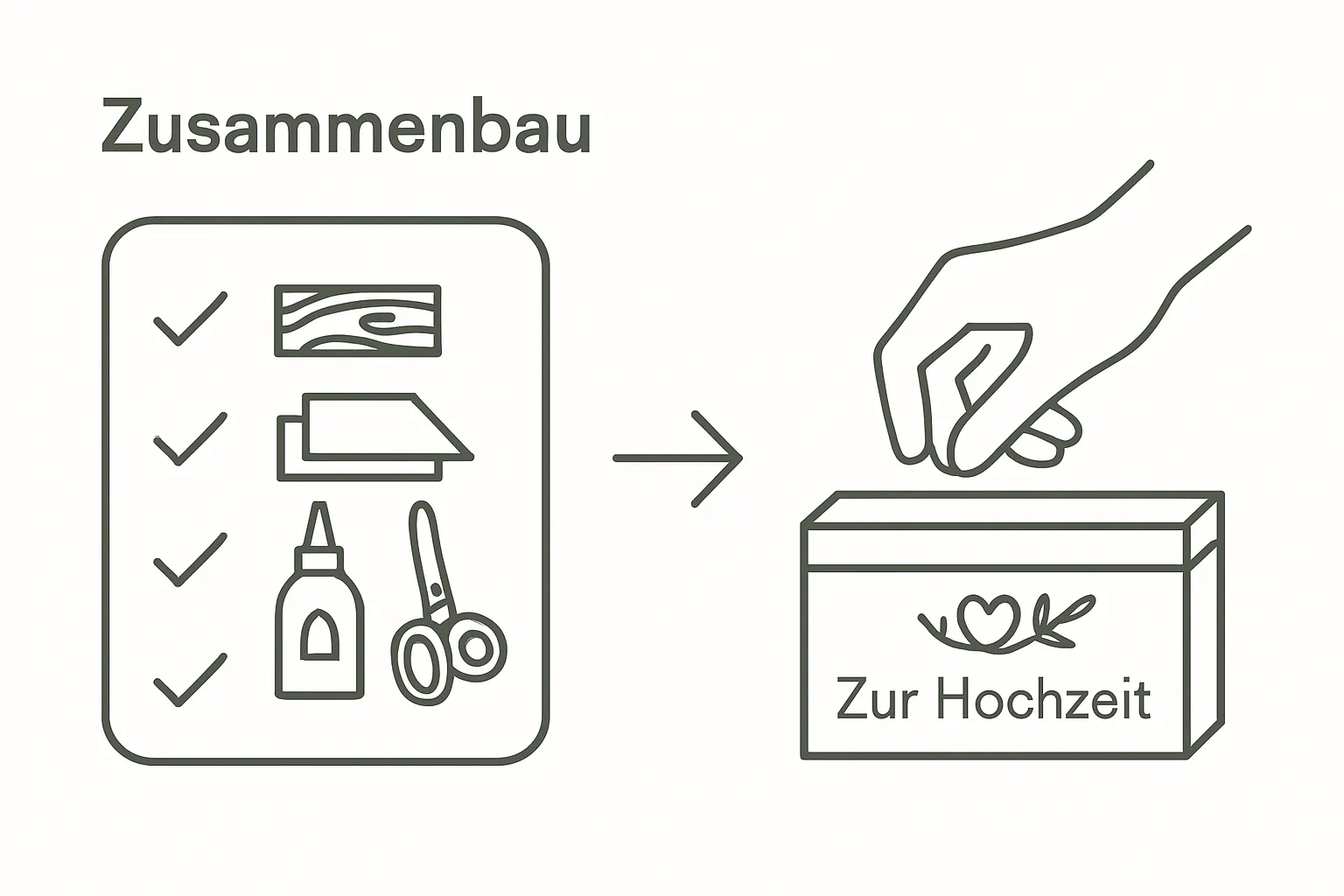 Zusammenbau

Zur Hochzeit