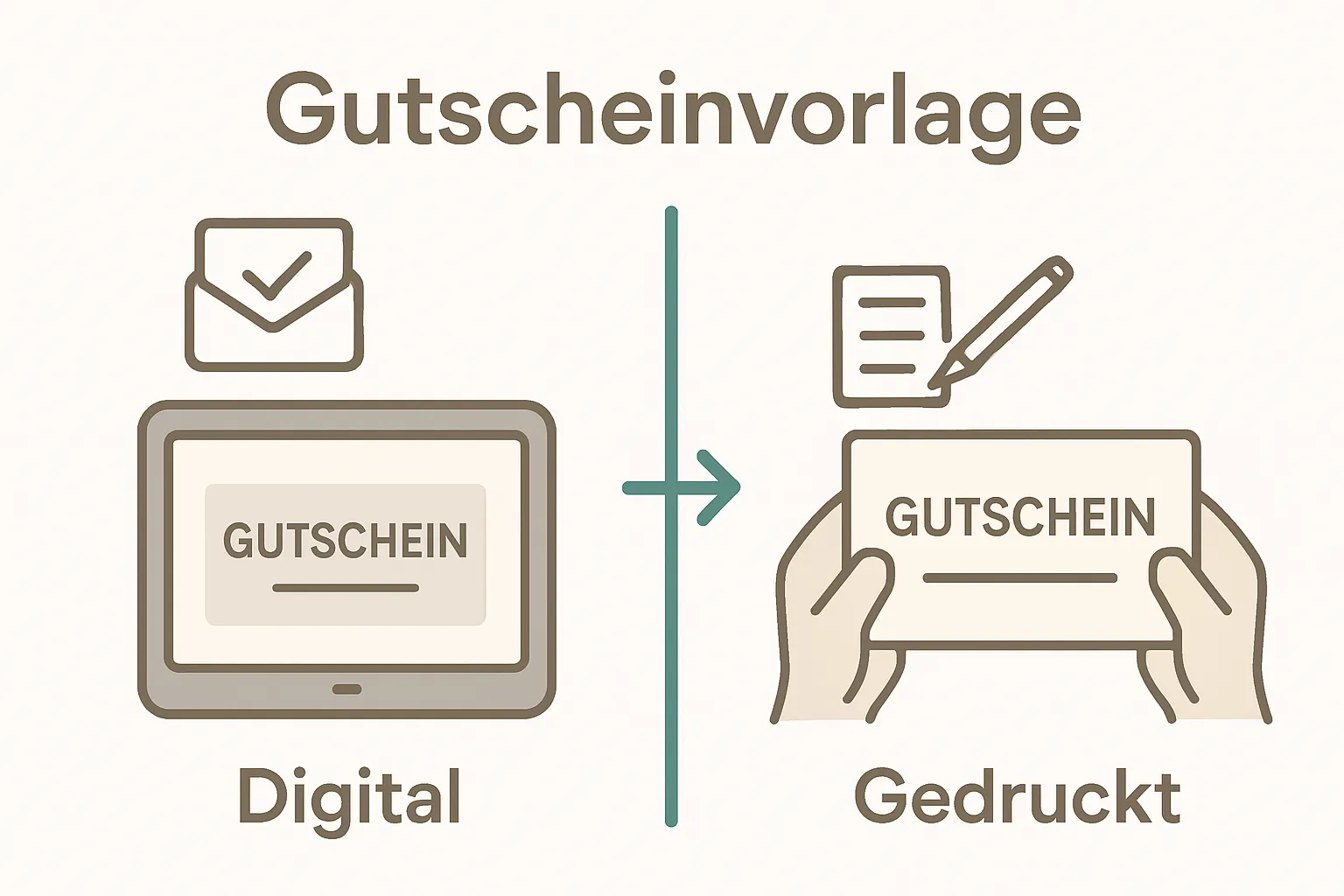 Gutscheinvorlage

GUTSCHEIN

Digital

GUTSCHEIN

Gedruckt