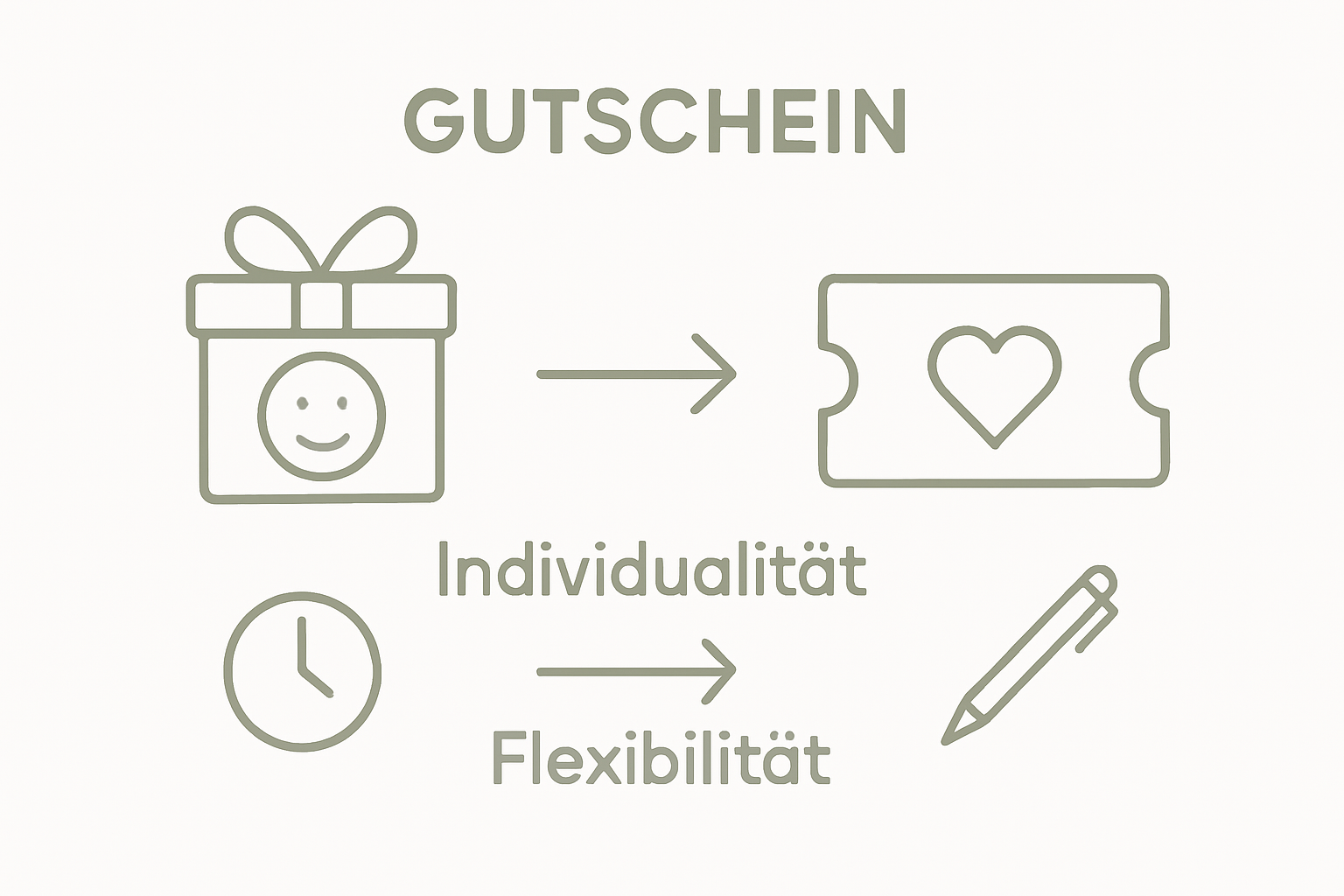 GUTSCHEIN

Individualität

Flexibilität