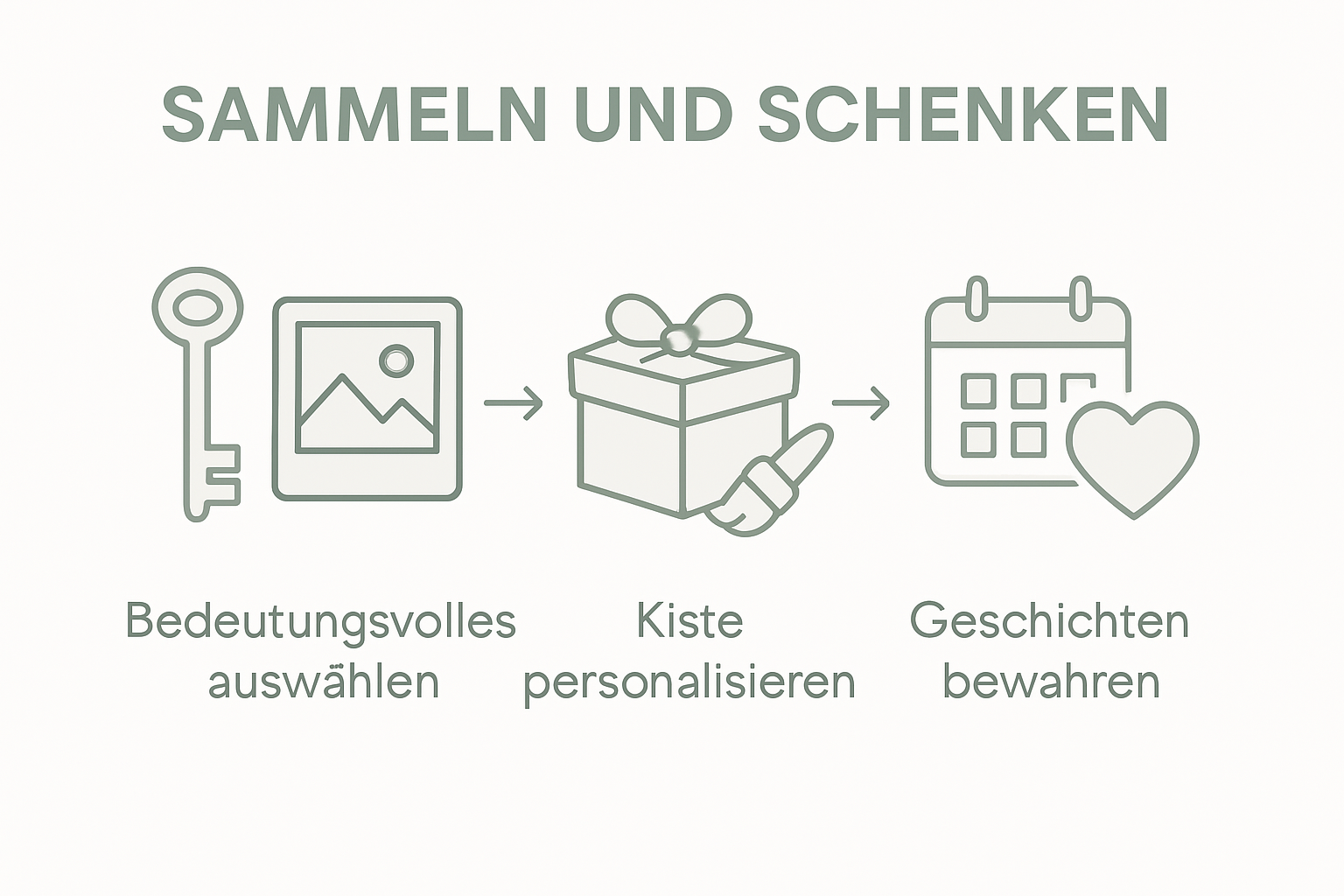 SAMMELN UND SCHENKEN

Bedeutungsvolles auswählen

Kiste personalisieren

Geschichten bewahren