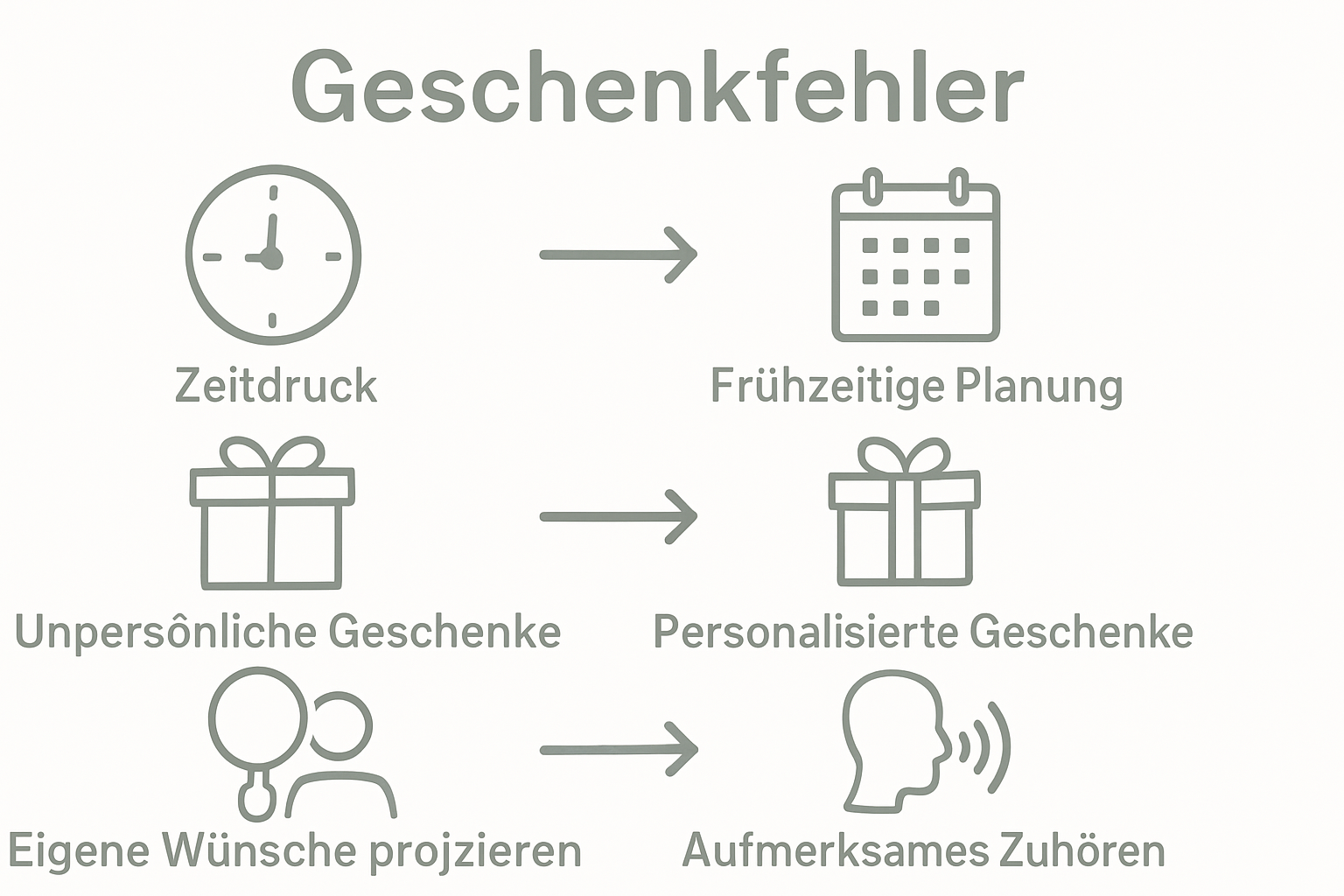 Geschenkfehler

Zeitdruck

Frühzeitige Planung

Unpersônliche Geschenke

Personalisierte Geschenke

Eigene Wünsche projzieren

Aufmerksames Zuhören