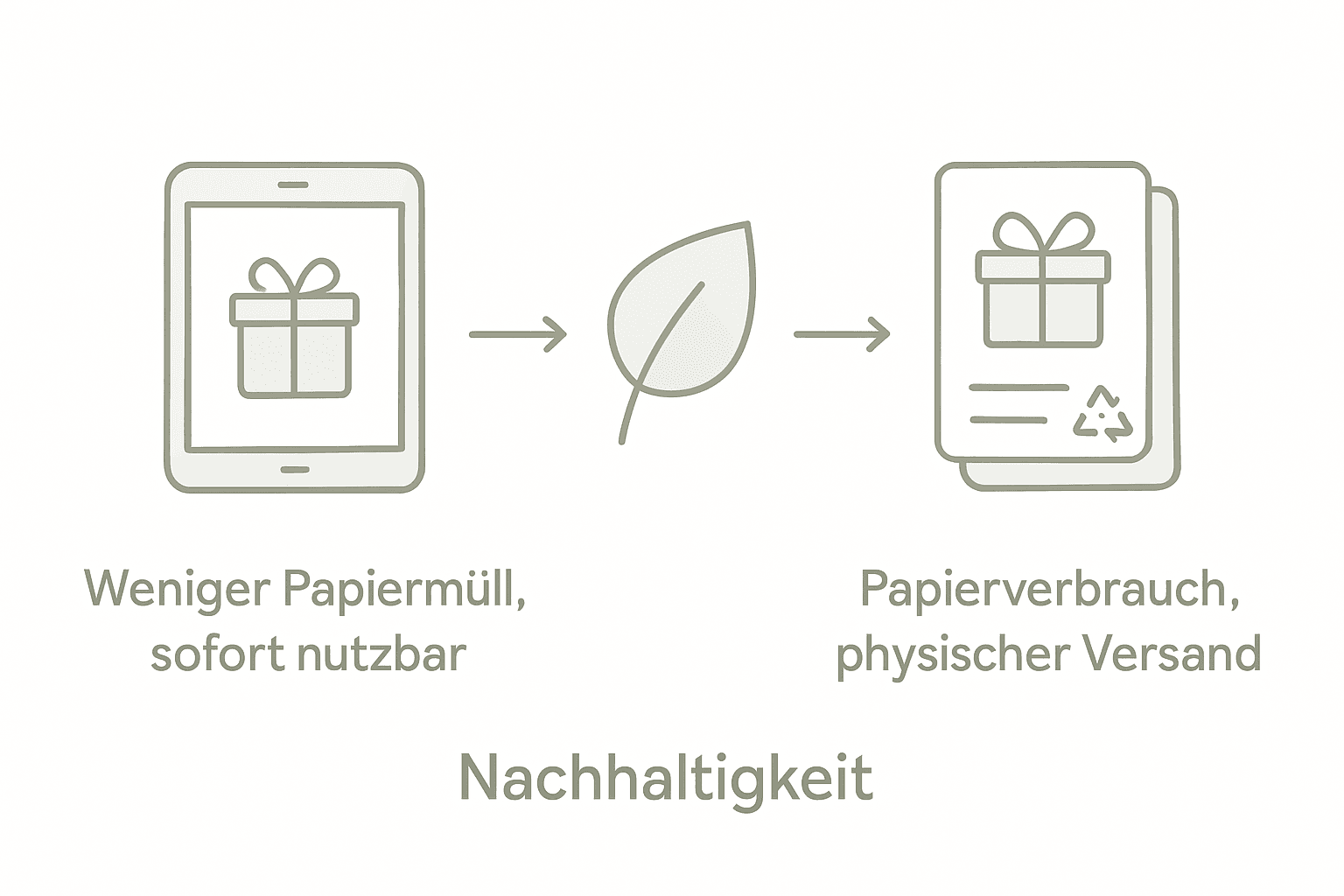 Weniger Papiermüll, sofort nutzbar

Papierverbrauch, physischer Versand

Nachhaltigkeit