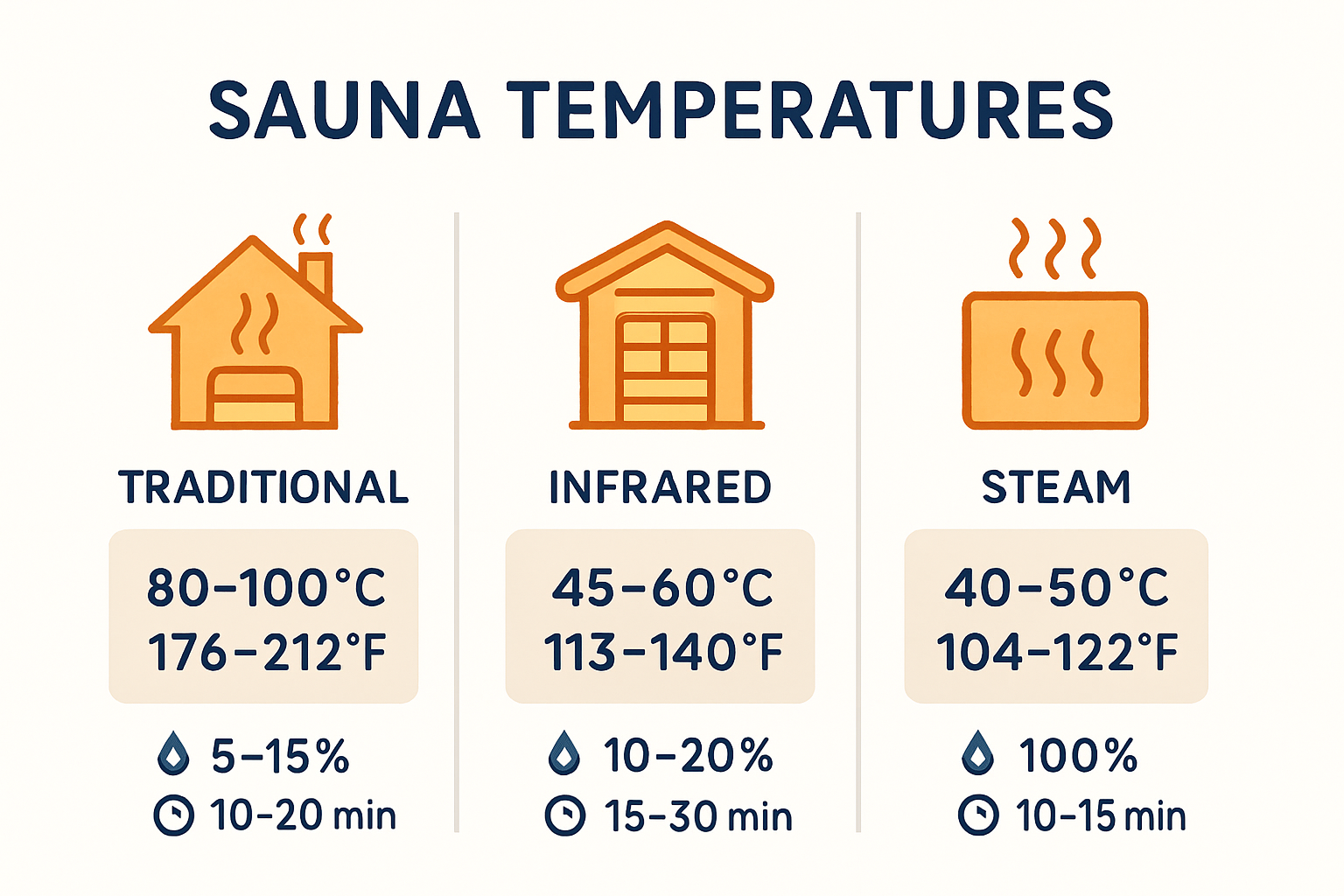 SAUNA TEMPERATURES

TRADITIONAL

80–100°C
176–212°F

5–15%
10–20 min

INFRARED

45–60°C
113–140°F

10–20%
15–30 min

STEAM

40–50°C
104–122°F

100%
10–15 min