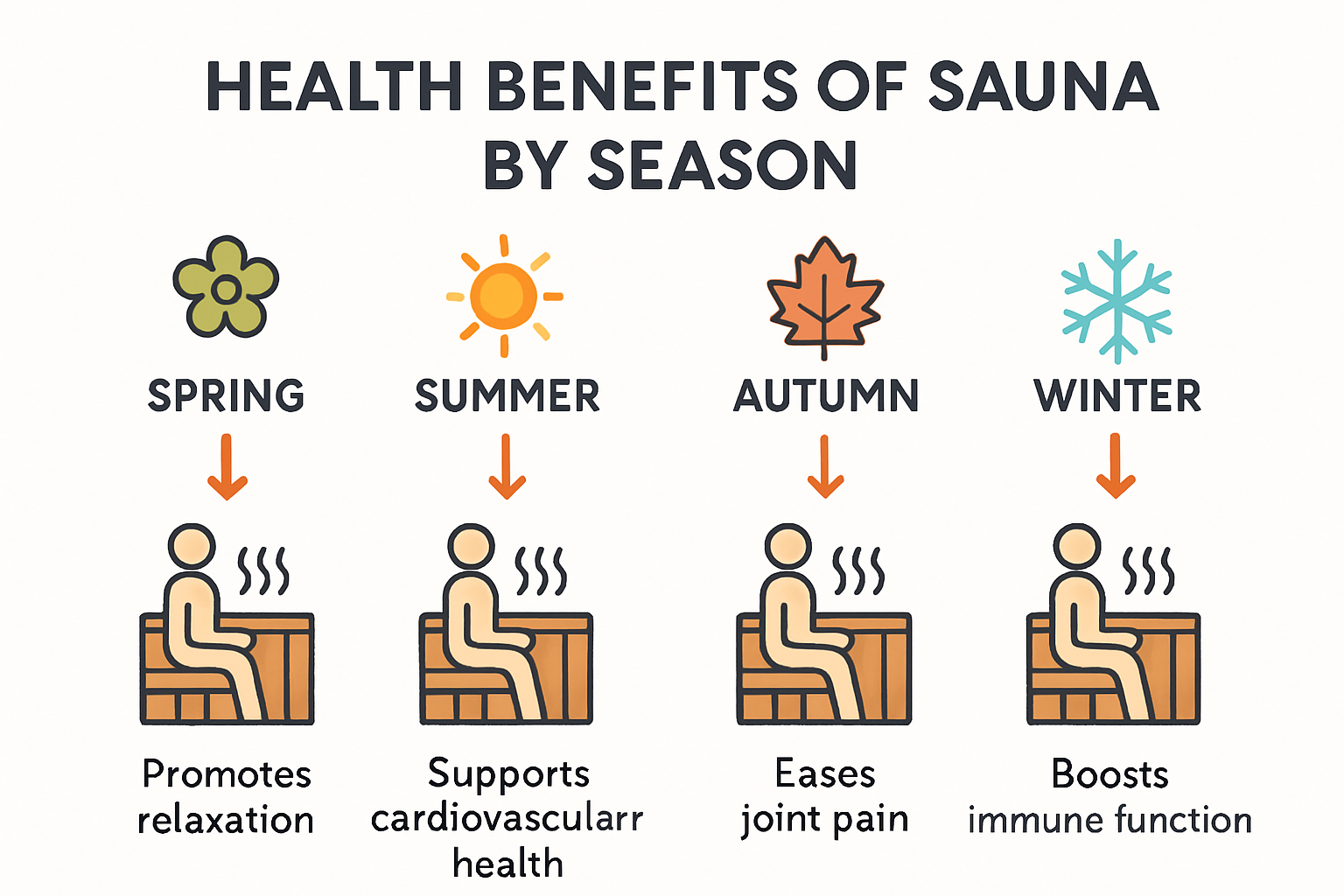 HEALTH BENEFITS OF SAUNA BY SEASON

SPRING

Promotes relaxation

SUMMER

Supports cardiovascularr health

AUTUMN

Eases joint pain

WINTER

Boosts immune function