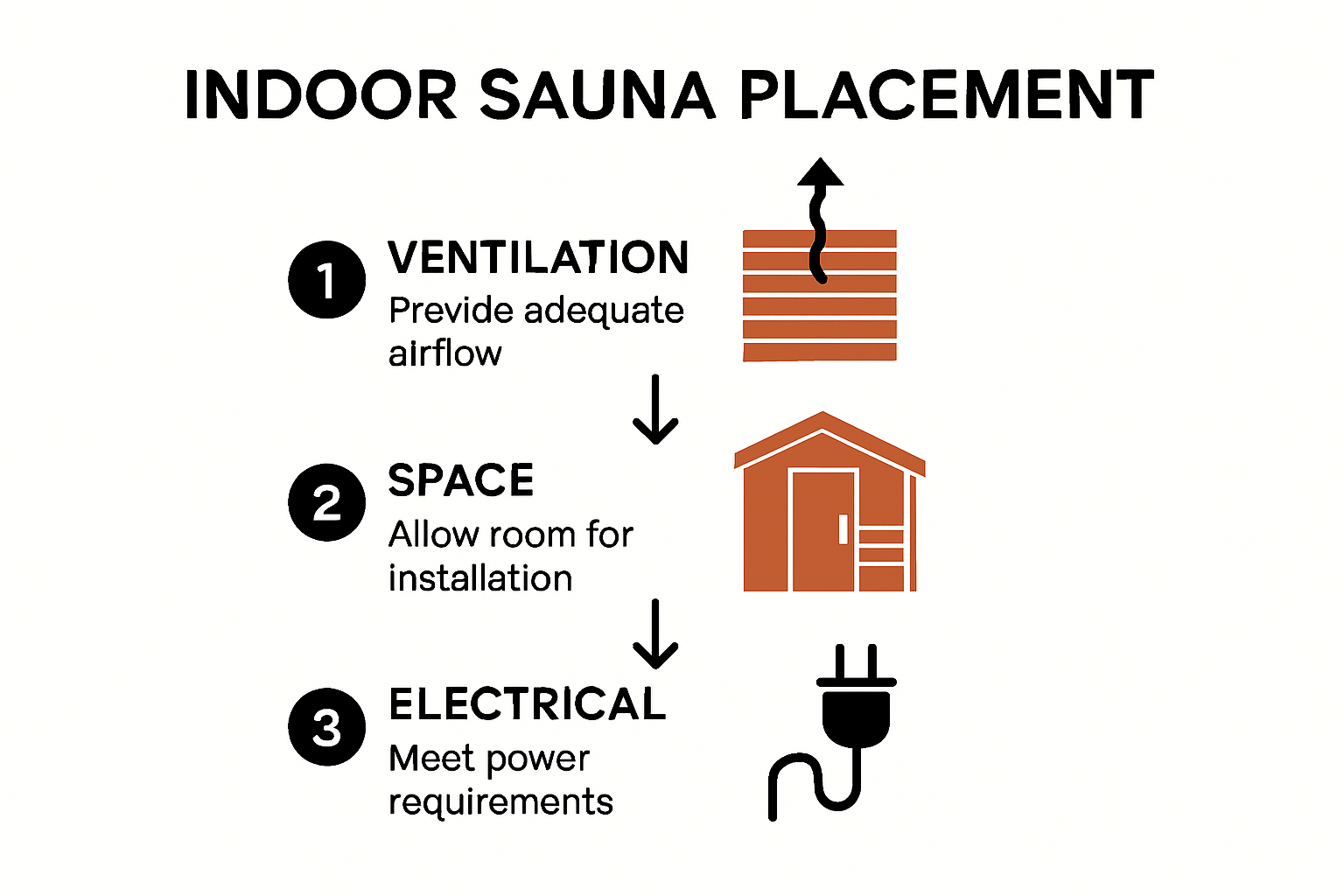 INDOOR SAUNA PLACEMENT

1 VENTILATION
Previde adequate airflow

2 SPACE
Allow room for installation

3 ELECTRICAL
Meet power requirements