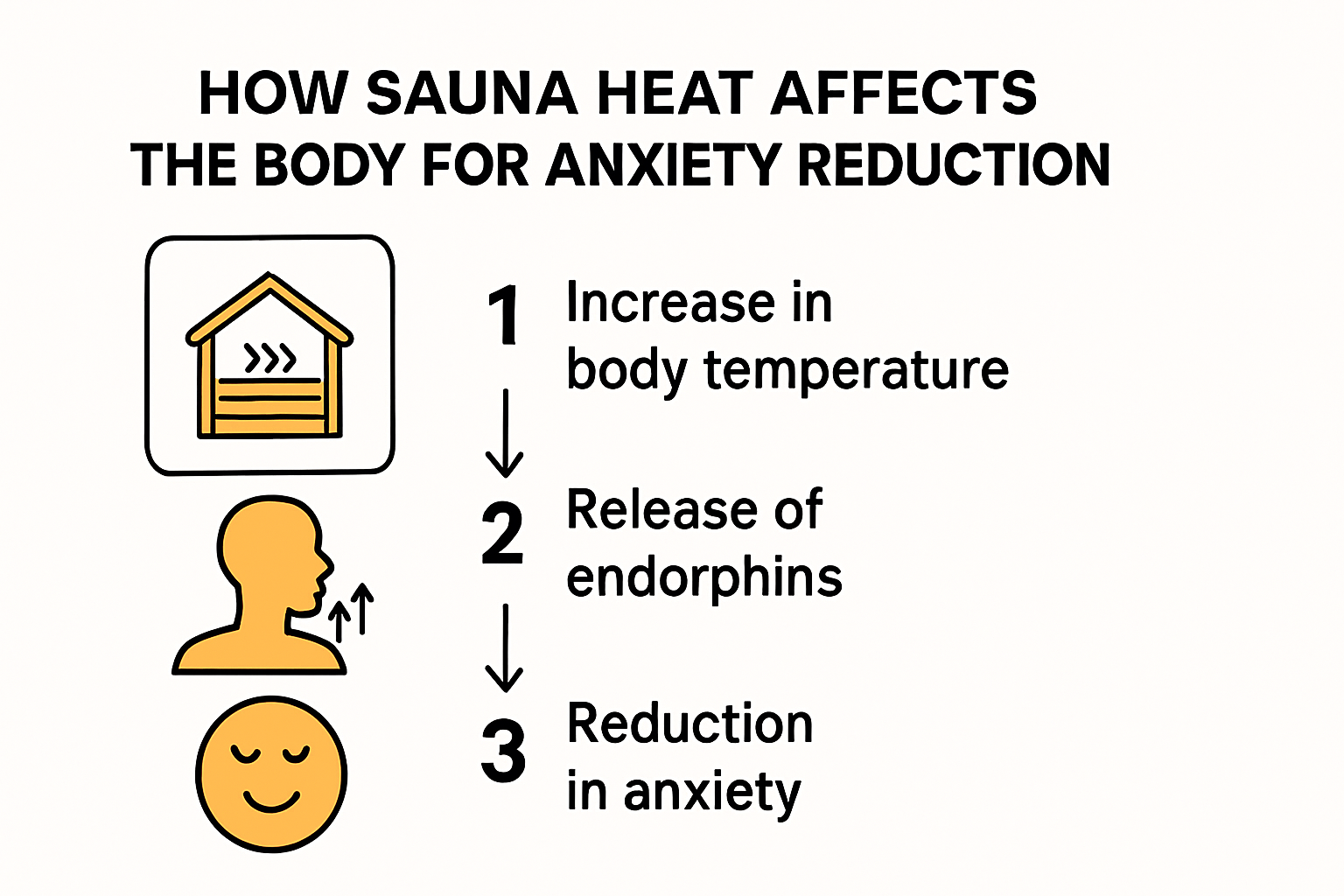 HOW SAUNA HEAT AFFECTS THE BODY FOR ANXIETY REDUCTION

1 Increase in body temperature

2 Release of endorphins

3 Reduction in anxiety