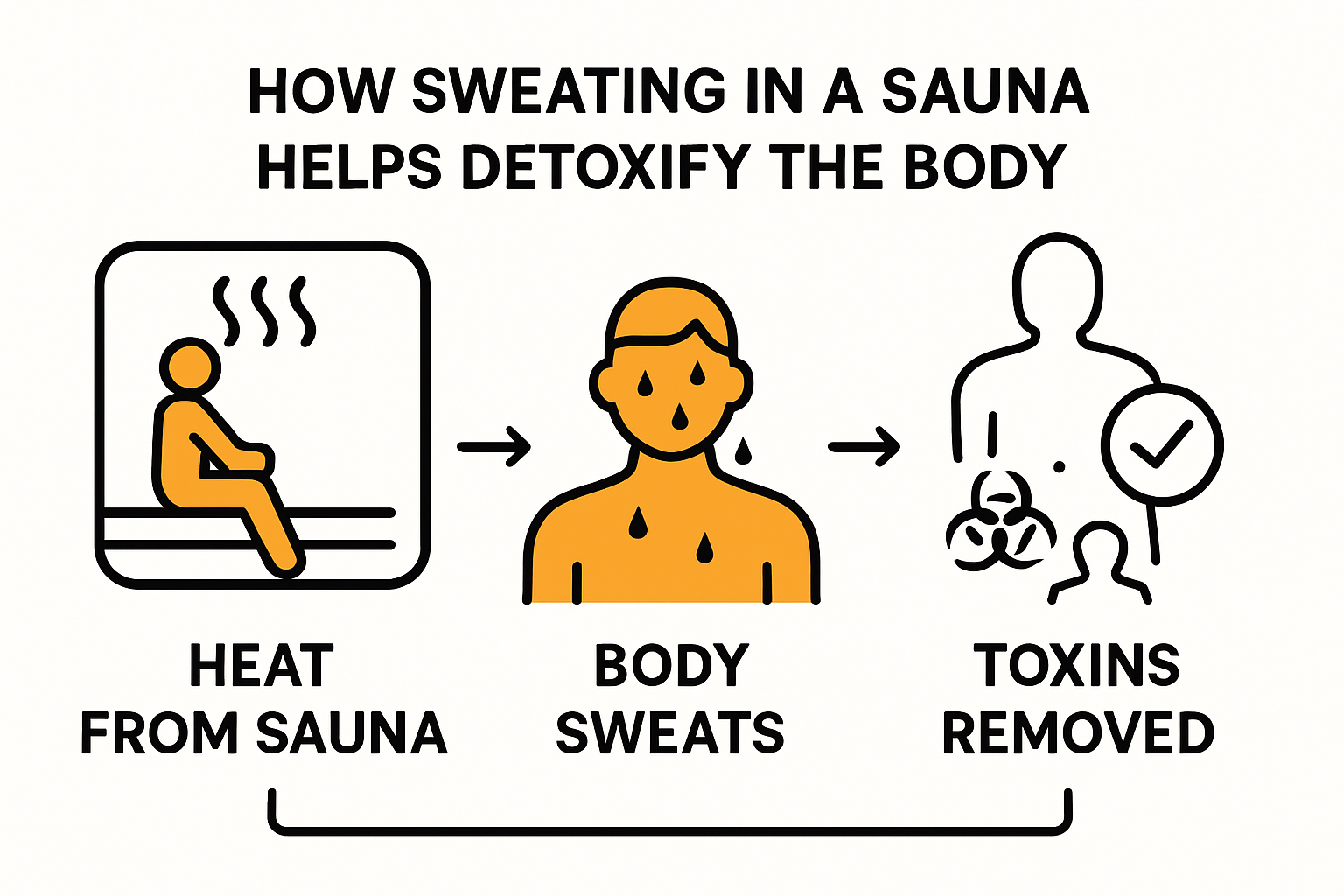 HOW SWEATING IN A SAUNA HELPS DETOXIFY THE BODY

HEAT FROM SAUNA

BODY SWEATS

TOXINS REMOVED