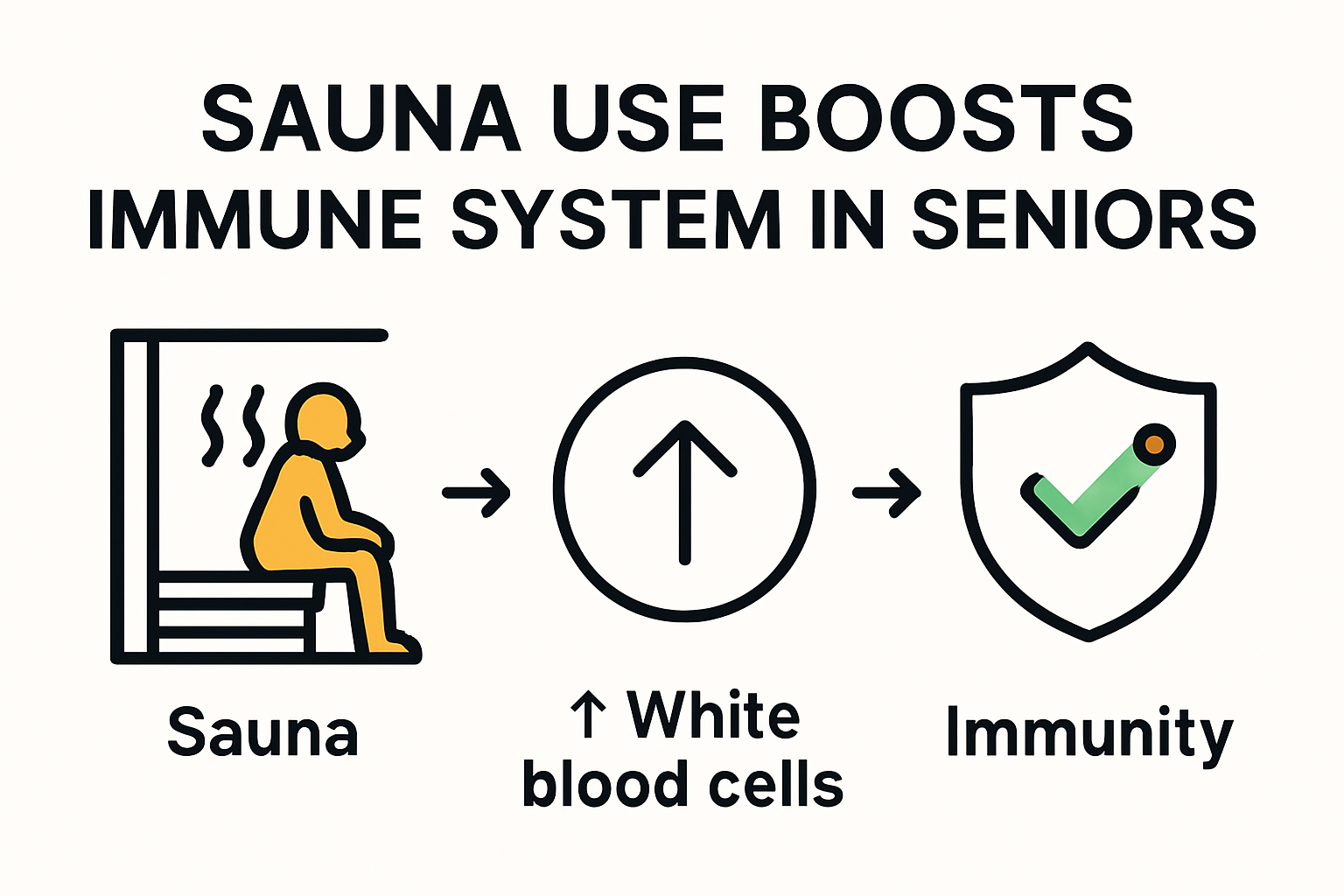 SAUNA USE BOOSTS IMMUNE SYSTEM IN SENIORS

Sauna

↑ White blood cells

Immunity