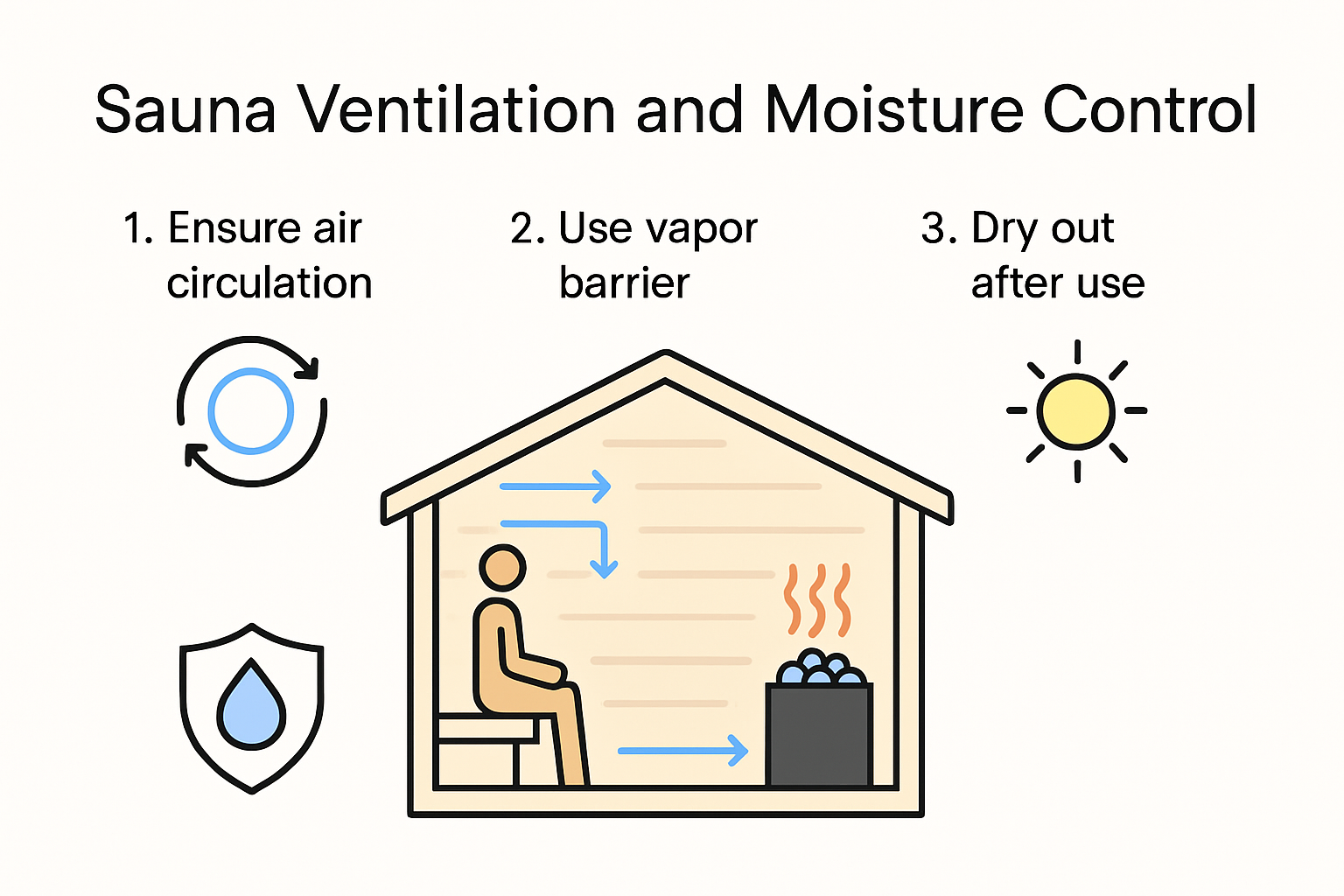 Sauna Ventilation and Moisture Control

1. Ensure air circulation

2. Use vapor barrier

3. Dry out after use