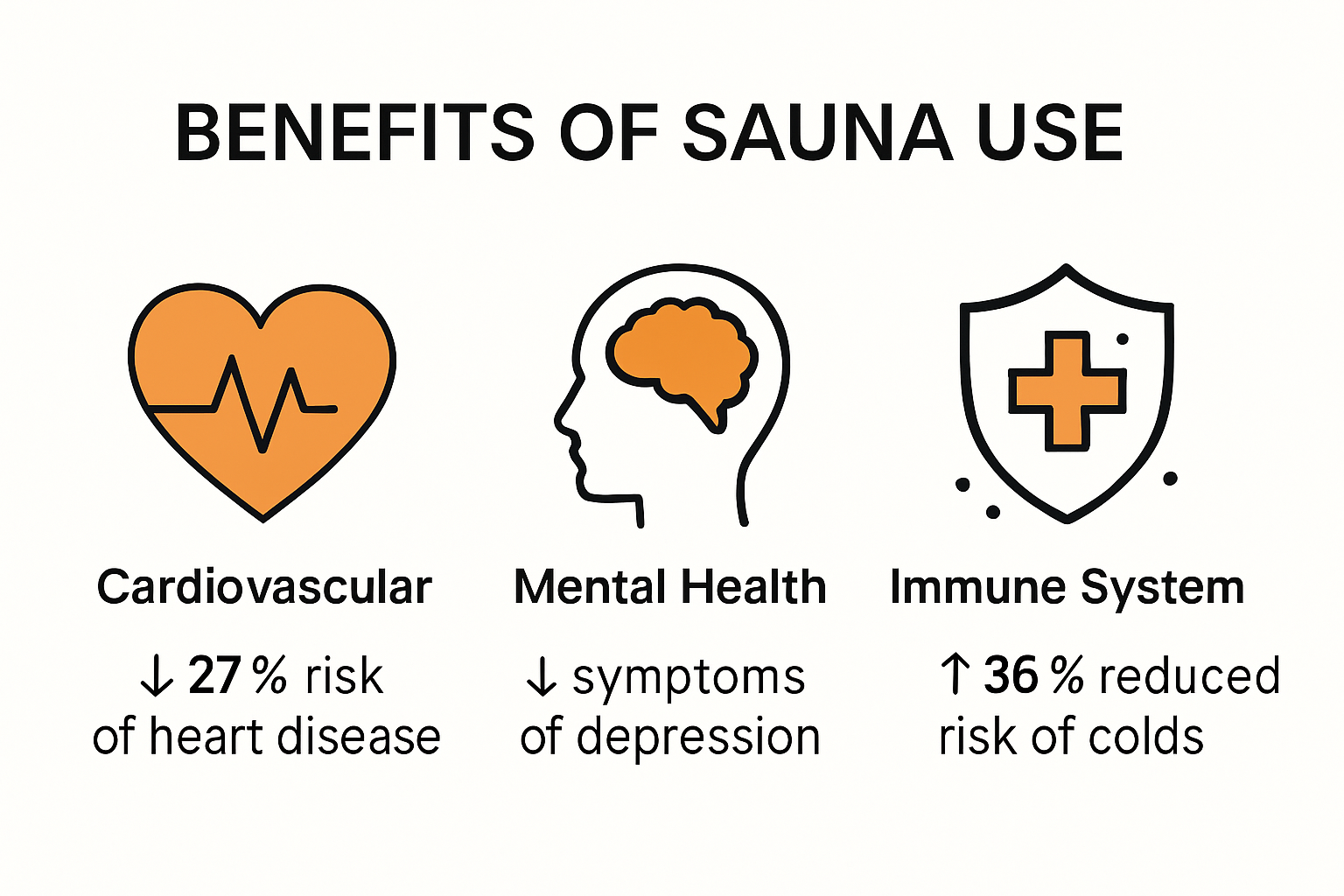 BENEFITS OF SAUNA USE

Cardiovascular

↓ 27 % risk of heart disease

Mental Health

↓ symptoms of depression

Immune System

↑ 36 % reduced risk of colds