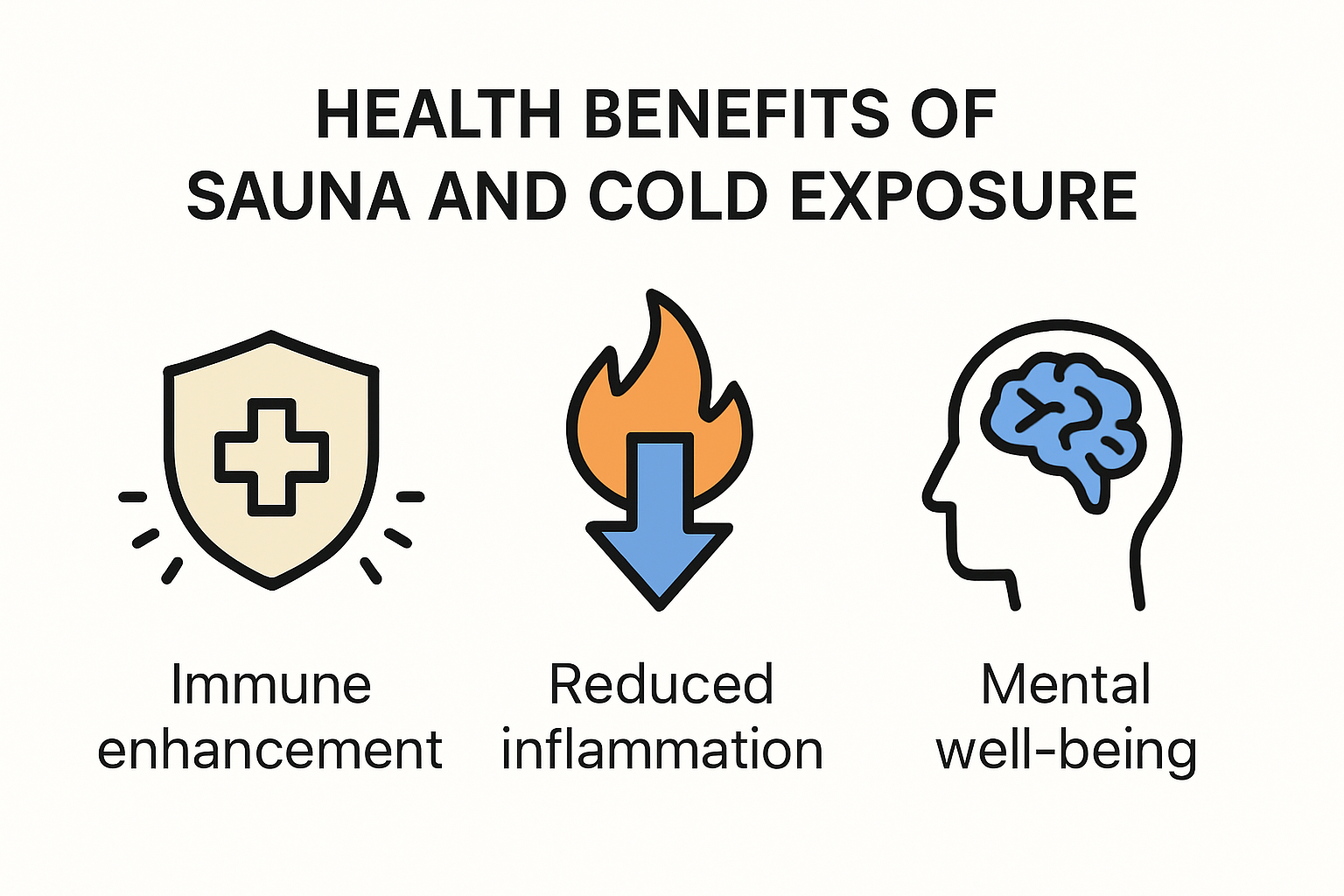 HEALTH BENEFITS OF SAUNA AND COLD EXPOSURE

Immune enhancement

Reduced inflammation

Mental well-being