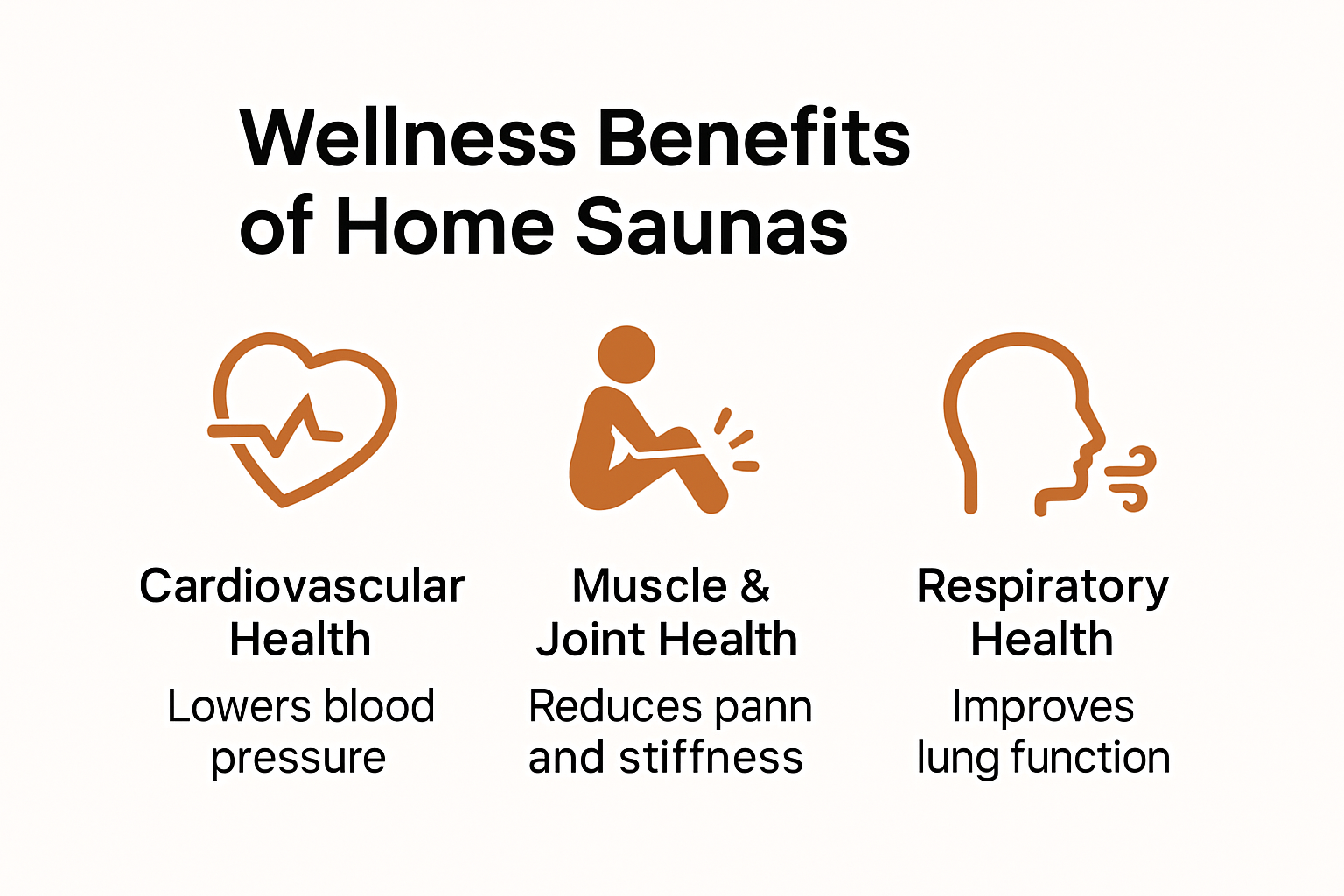 Wellness Benefits of Home Saunas

Cardiovascular Health

Lowers blood pressure

Muscle & Joint Health

Reduces pann and stiffness

Respiratory Health

Improves lung function